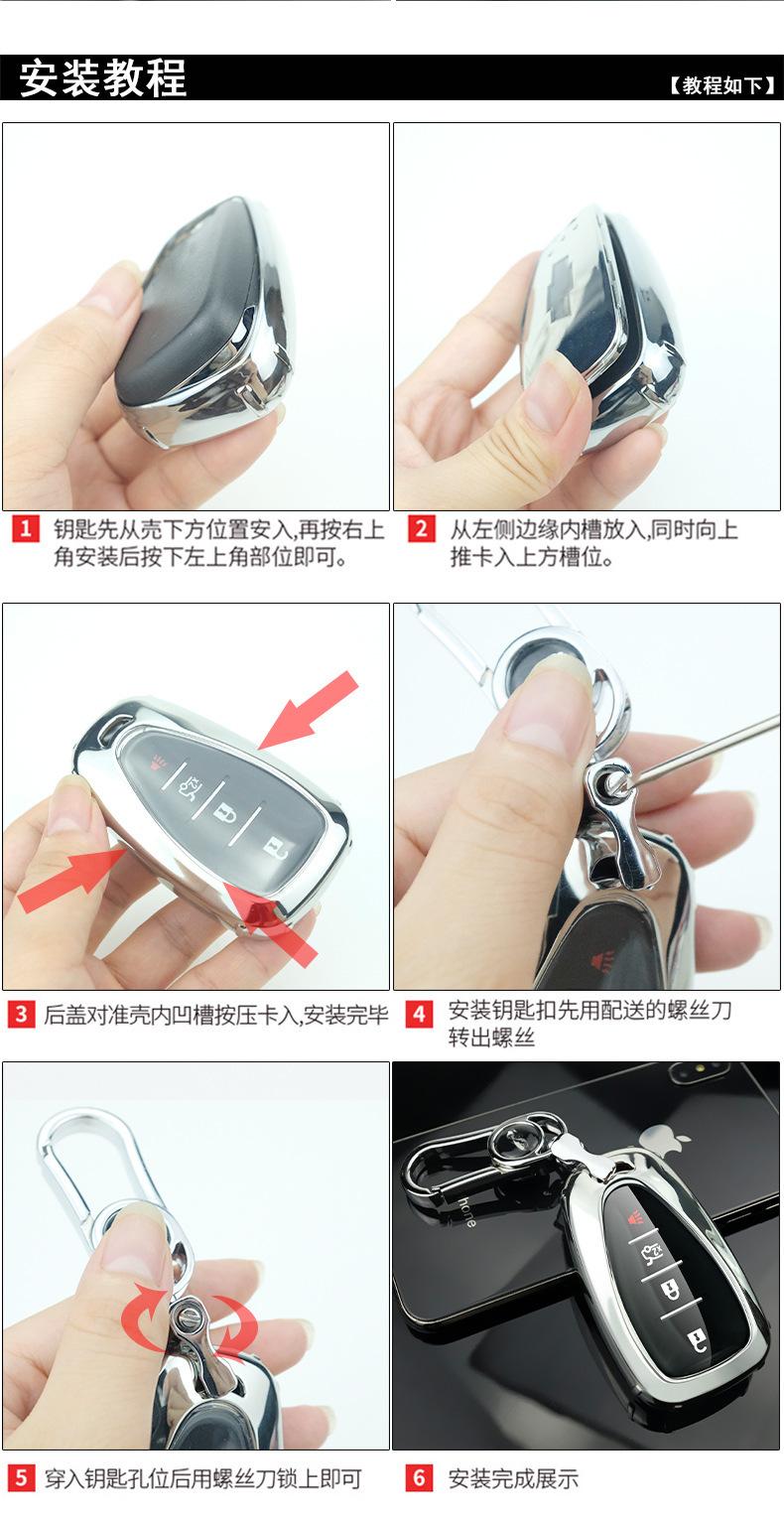 安装教程

【教程如下】

1 钥匙先从壳下方位置安入,再按右上角安装后按下左上角部位即可。

2 从左侧边缘内槽放入,同时向上推卡入上方槽位。

3 后盖对准壳内凹槽按压卡入,安装完毕

4 安装钥匙扣先用配送的螺丝刀转出螺丝

5 穿入钥匙孔位后用螺丝刀锁上即可

6 安装完成展示

hone