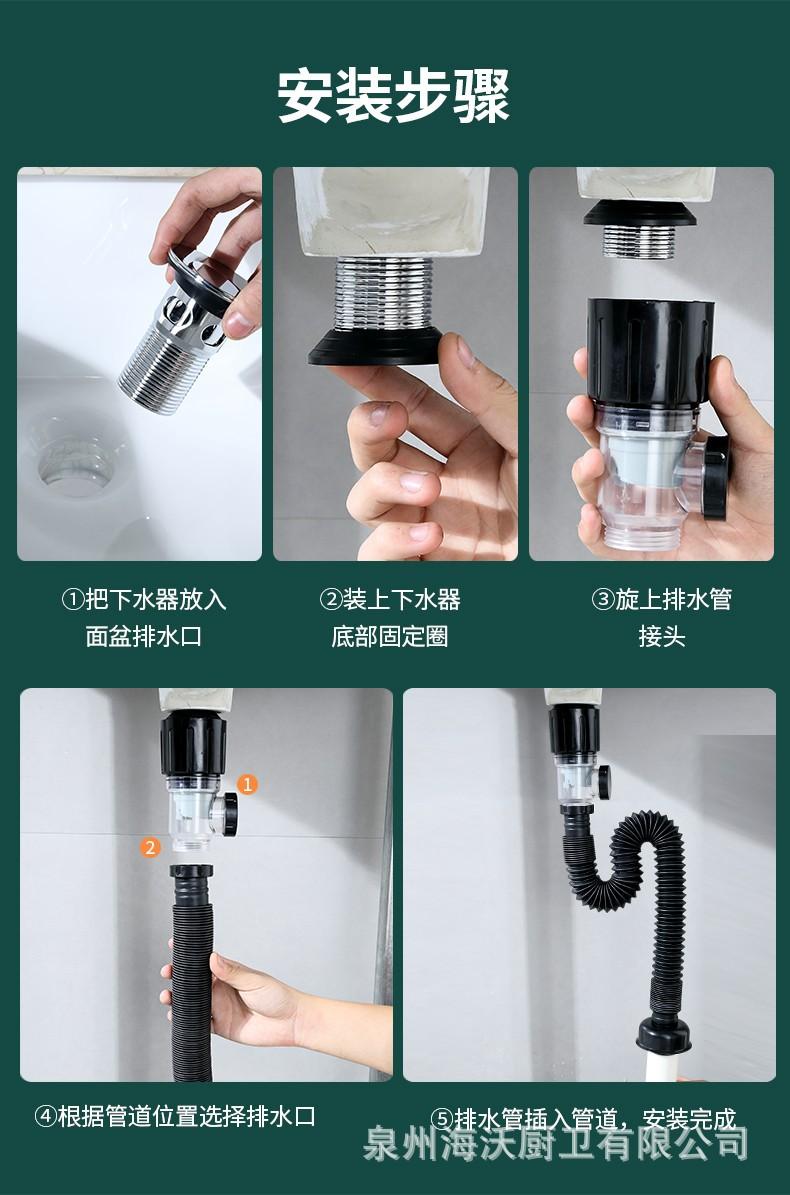 安装步骤

①把下水器放入面盆排水口

②装上下水器底部固定圈

③旋上排水管接头

1

2

④根据管道位置选择排水口

⑤排水管插入管道，安装完成

泉州海沃厨卫有限公司