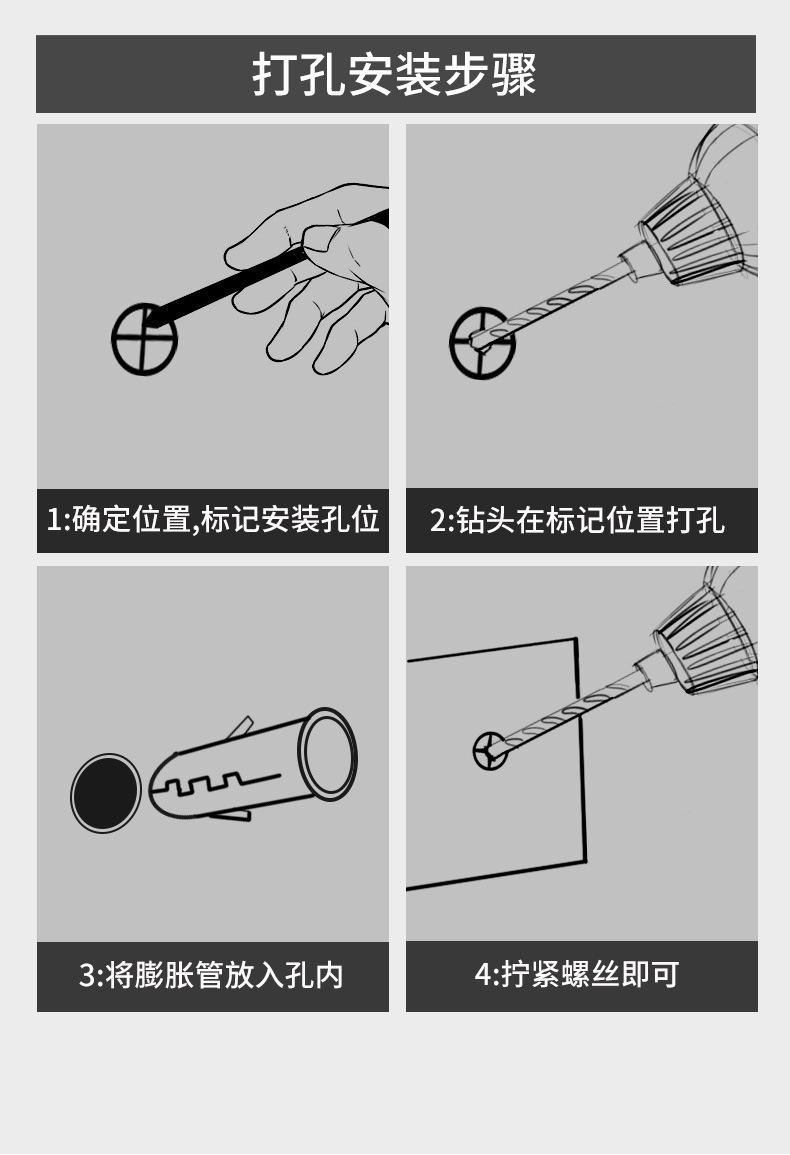 打孔安装步骤

1:确定位置,标记安装孔位

2:钻头在标记位置打孔

3:将膨胀管放入孔内

4:拧紧螺丝即可