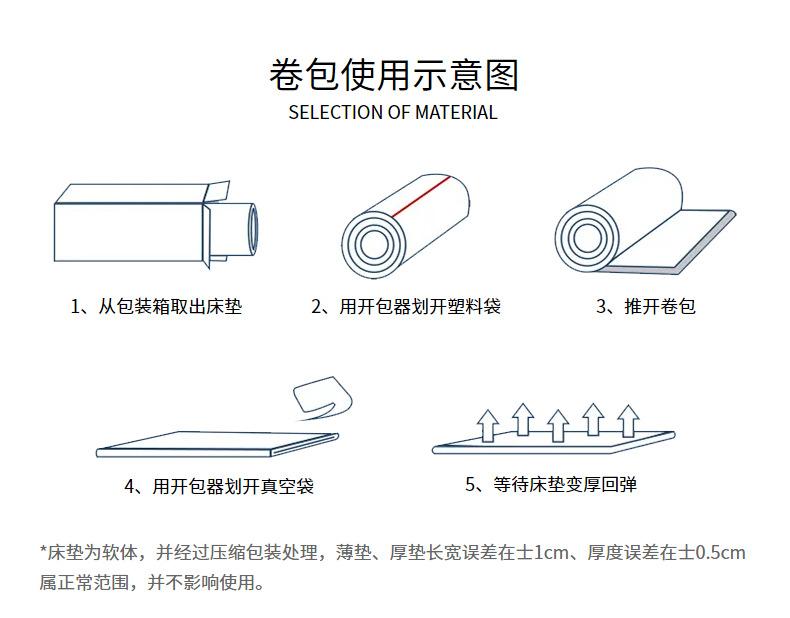 卷包使用示意图
SELECTION OF MATERIAL

1、从包装箱取出床垫

2、用开包器划开塑料袋

3、推开卷包

4、用开包器划开真空袋

5、等待床垫变厚回弹

*床垫为软体，并经过压缩包装处理，薄垫、厚垫长宽误差在±1cm、厚度误差在±0.5cm属正常范围，并不影响使用。