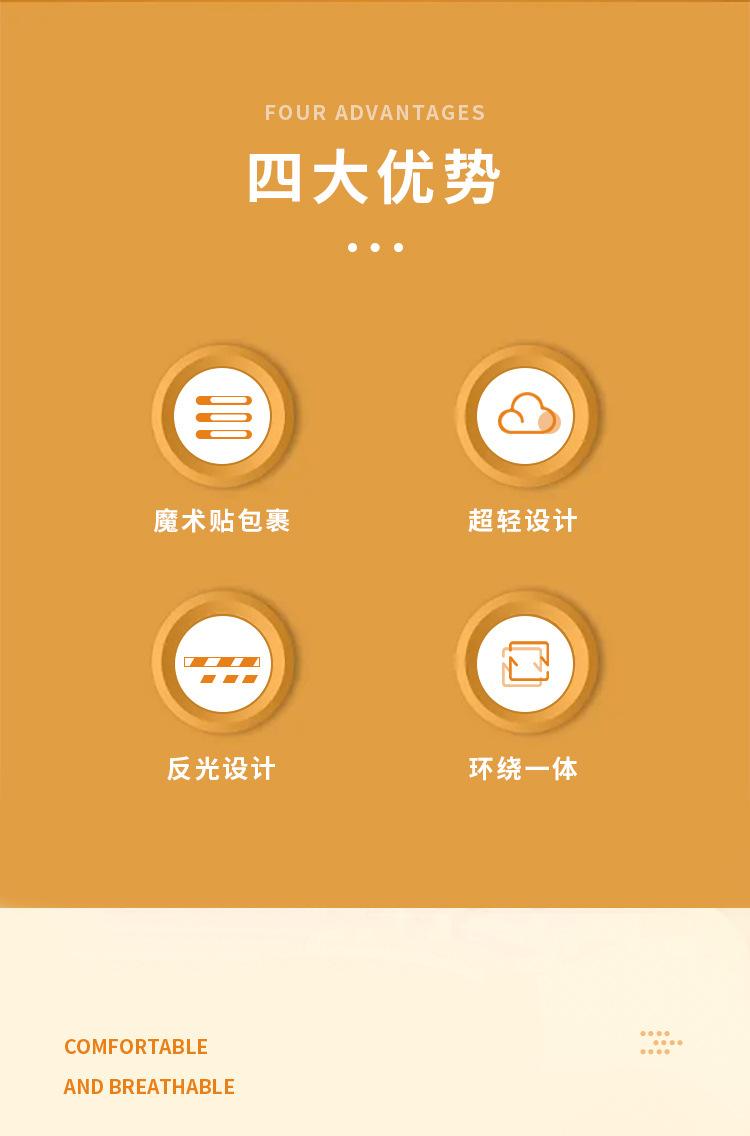 FOUR ADVANTAGES

四大优势

魔术贴包裹

超轻设计

反光设计

环绕一体

COMFORTABLE
AND BREATHABLE