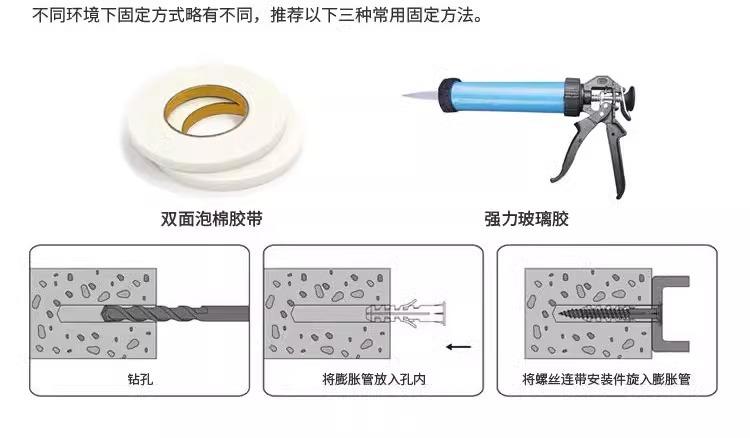 不同环境下固定方式略有不同，推荐以下三种常用固定方法。

双面泡棉胶带

强力玻璃胶

钻孔

将膨胀管放入孔内

将螺丝连带安装件旋入膨胀管