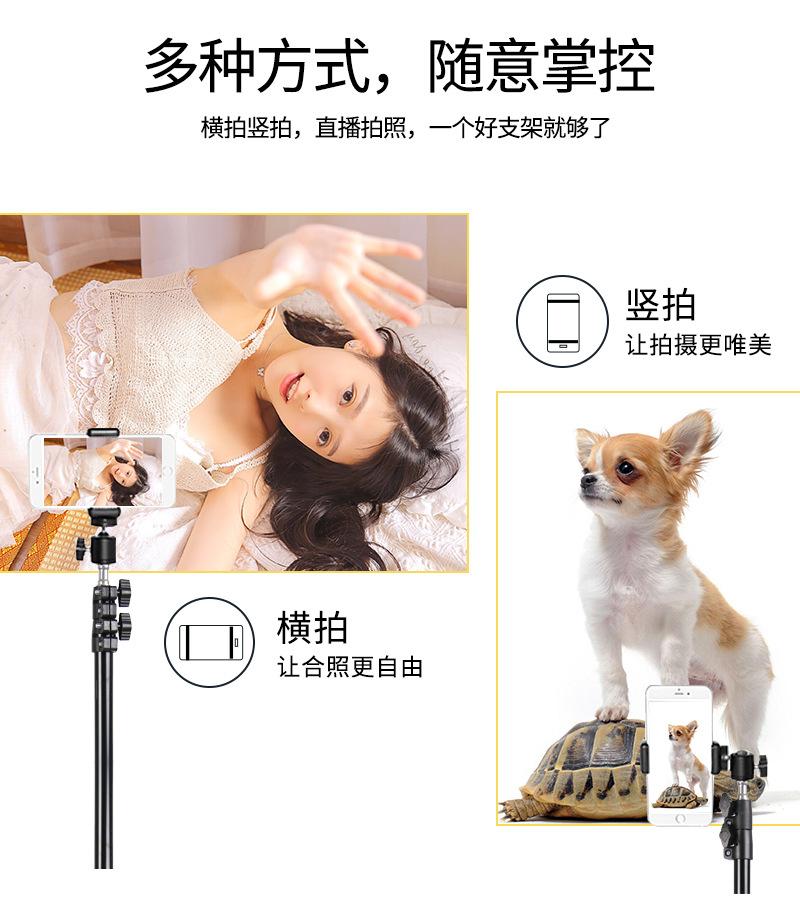 多种方式，随意掌控

横拍竖拍，直播拍照，一个好支架就够了

竖拍
让拍摄更唯美

横拍
让合照更自由