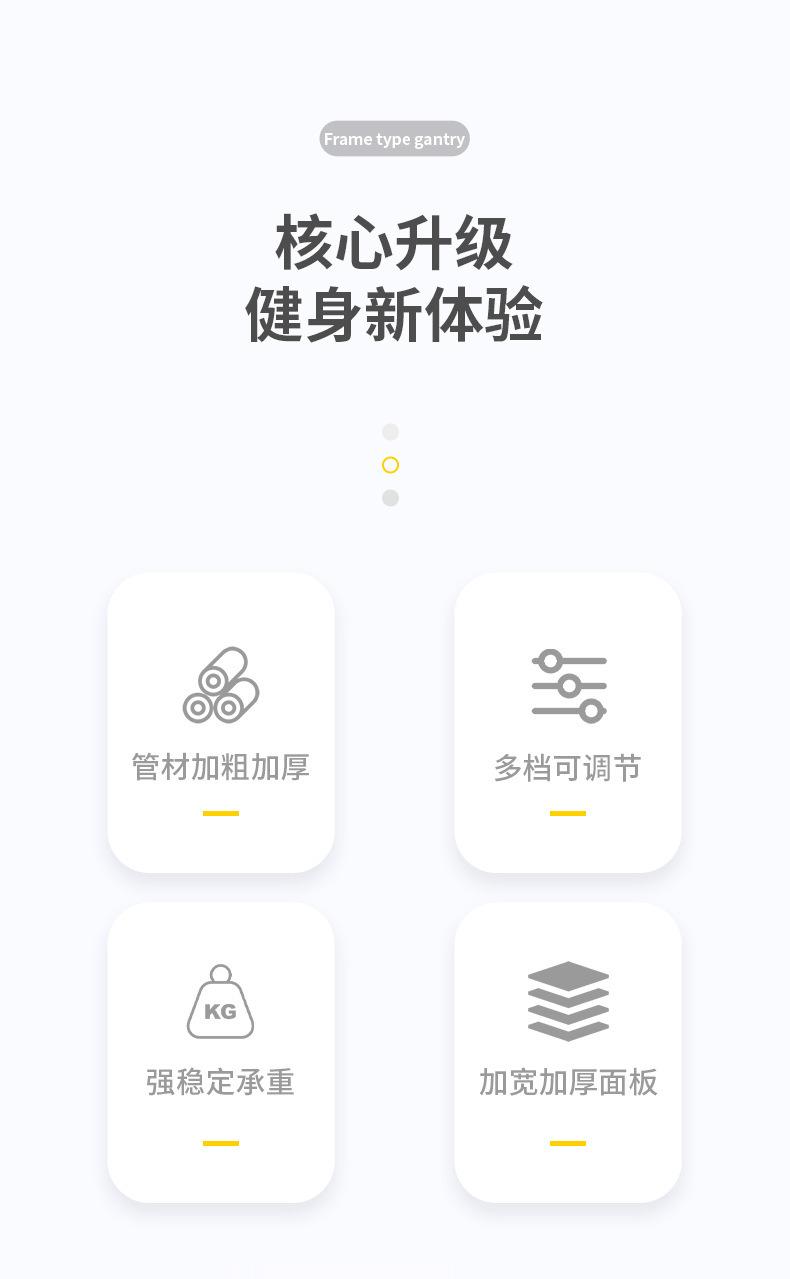 Frame type gantry

核心升级
健身新体验

管材加粗加厚

多档可调节

KG

强稳定承重

加宽加厚面板