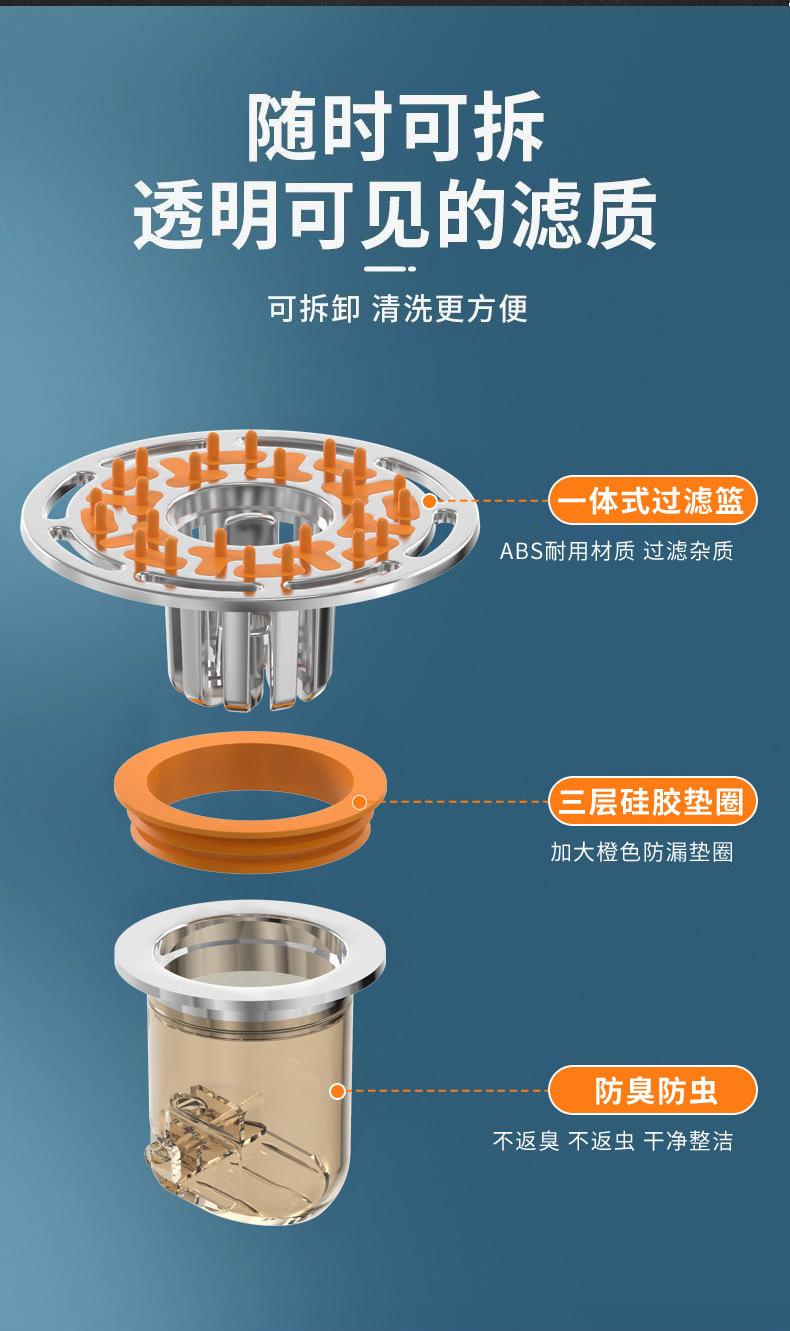 随时可拆
透明可见的滤质

可拆卸 清洗更方便

一体式过滤篮
ABS耐用材质 过滤杂质

三层硅胶垫圈
加大橙色防漏垫圈

防臭防虫
不返臭 不返虫 干净整洁