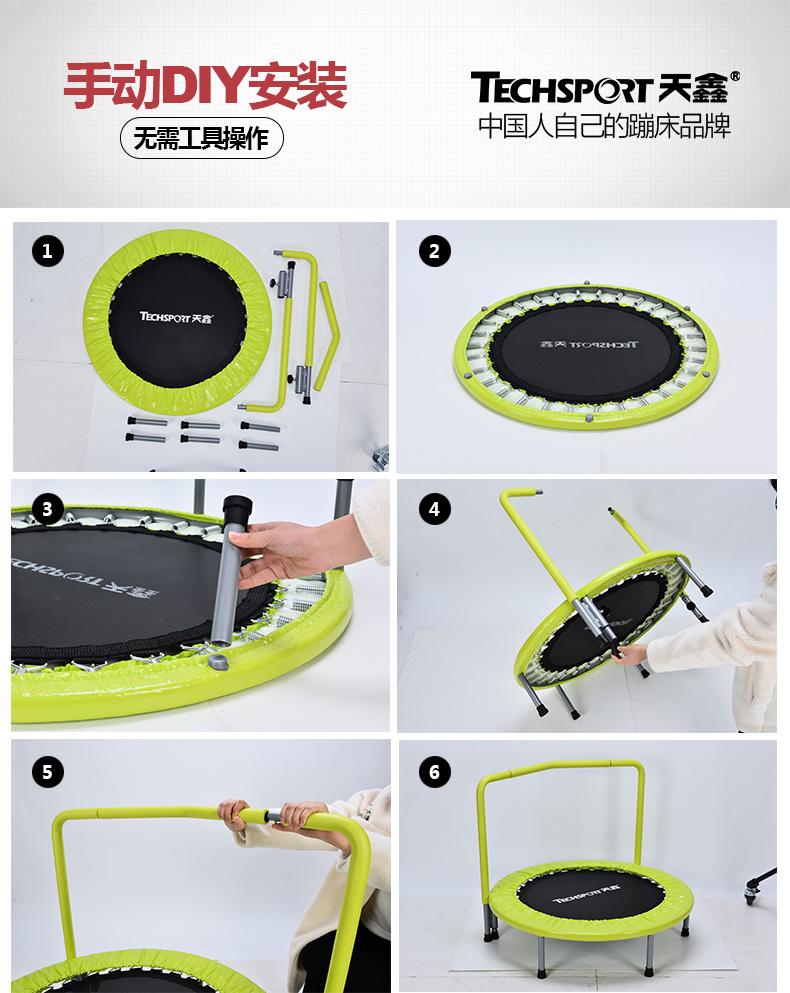 手动DIY安装

无需工具操作

TECHSPORT 天鑫®
中国人自己的蹦床品牌

1
TECHSPORT 天鑫

2
TECHSPORT 天鑫

3
TECHSPORT 天鑫

4

5

6
TECHSPORT 天鑫