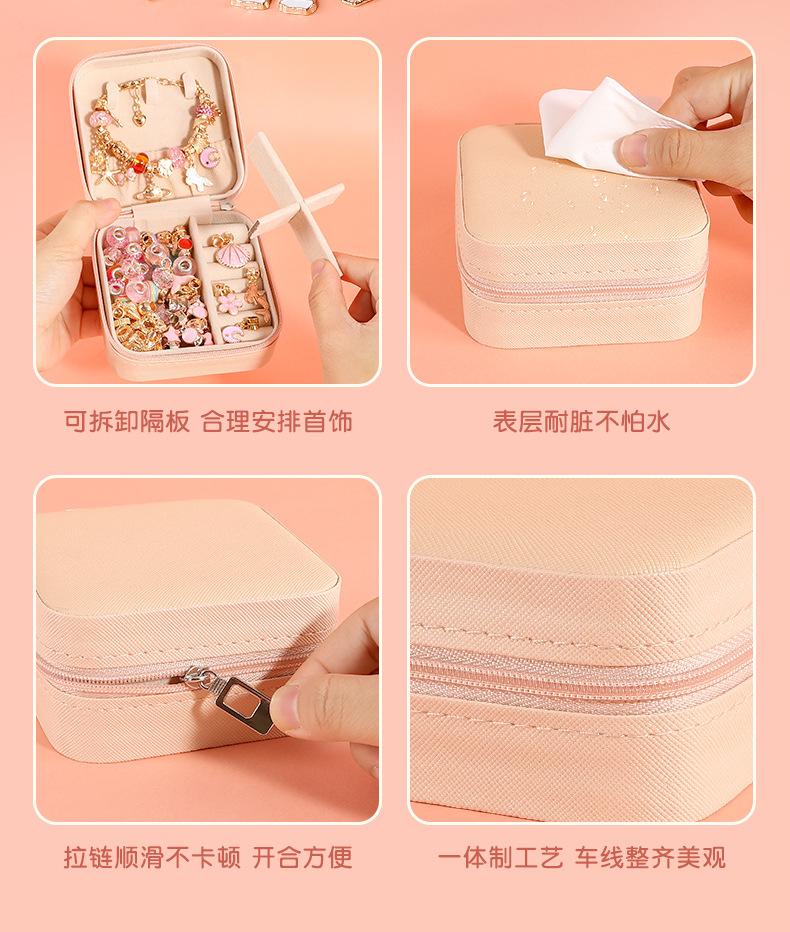 可拆卸隔板 合理安排首饰

表层耐脏不怕水

拉链顺滑不卡顿 开合方便

一体制工艺 车线整齐美观