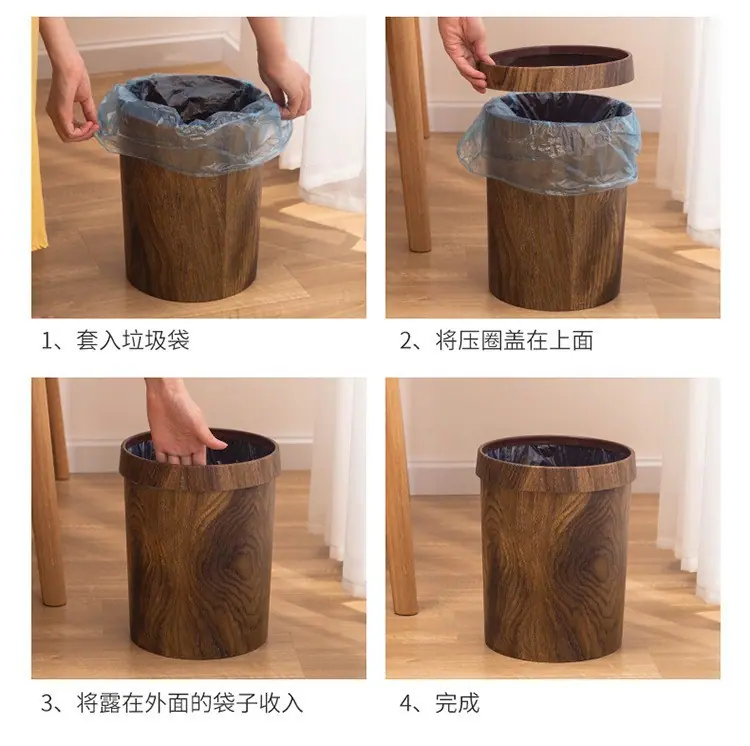 1、套入垃圾袋

2、将压圈盖在上面

3、将露在外面的袋子收入

4、完成