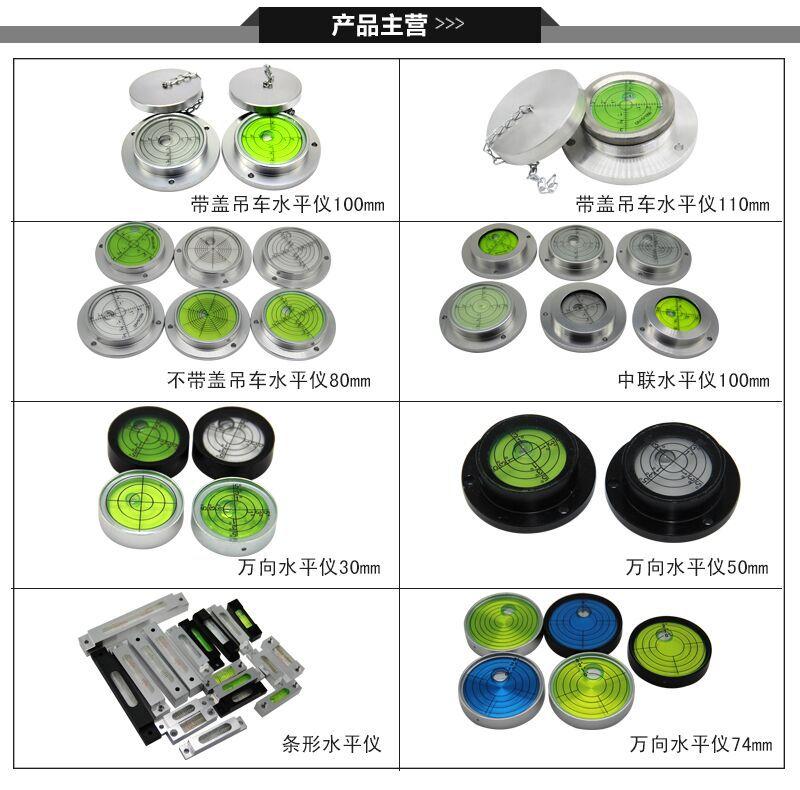 产品主营 >>>

带盖吊车水平仪100mm

带盖吊车水平仪110mm

不带盖吊车水平仪80mm

中联水平仪100mm

万向水平仪30mm

万向水平仪50mm

条形水平仪

万向水平仪74mm