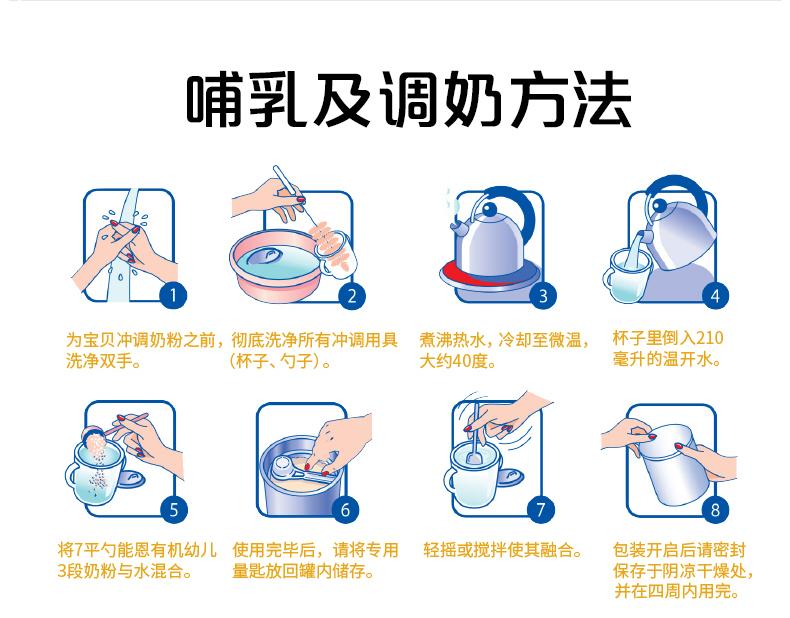 哺乳及调奶方法

1
为宝贝冲调奶粉之前，洗净双手。

2
彻底洗净所有冲调用具（杯子、勺子）。

3
煮沸热水，冷却至微温，大约40度。

4
杯子里倒入210毫升的温开水。

5
将7平勺能恩有机幼儿3段奶粉与水混合。

6
使用完毕后，请将专用量匙放回罐内储存。

7
轻摇或搅拌使其融合。

8
包装开启后请密封保存于阴凉干燥处，并在四周内用完。