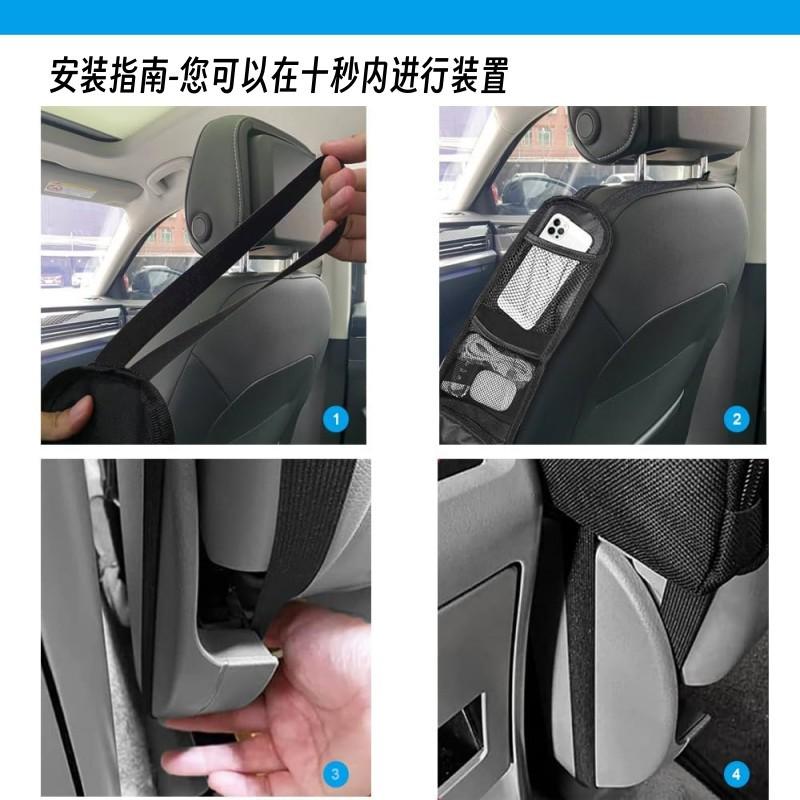 安装指南-您可以在十秒内进行装置

1

2

3

4