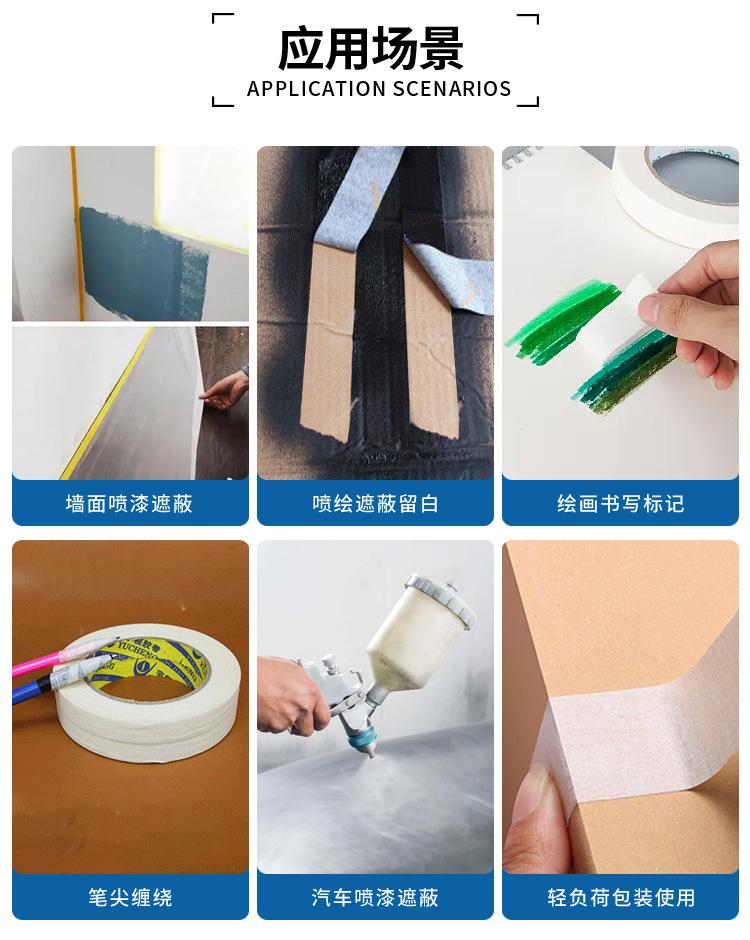 应用场景
APPLICATION SCENARIOS

墙面喷漆遮蔽

喷绘遮蔽留白

绘画书写标记

YUCHEN

笔尖缠绕

汽车喷漆遮蔽

轻负荷包装使用