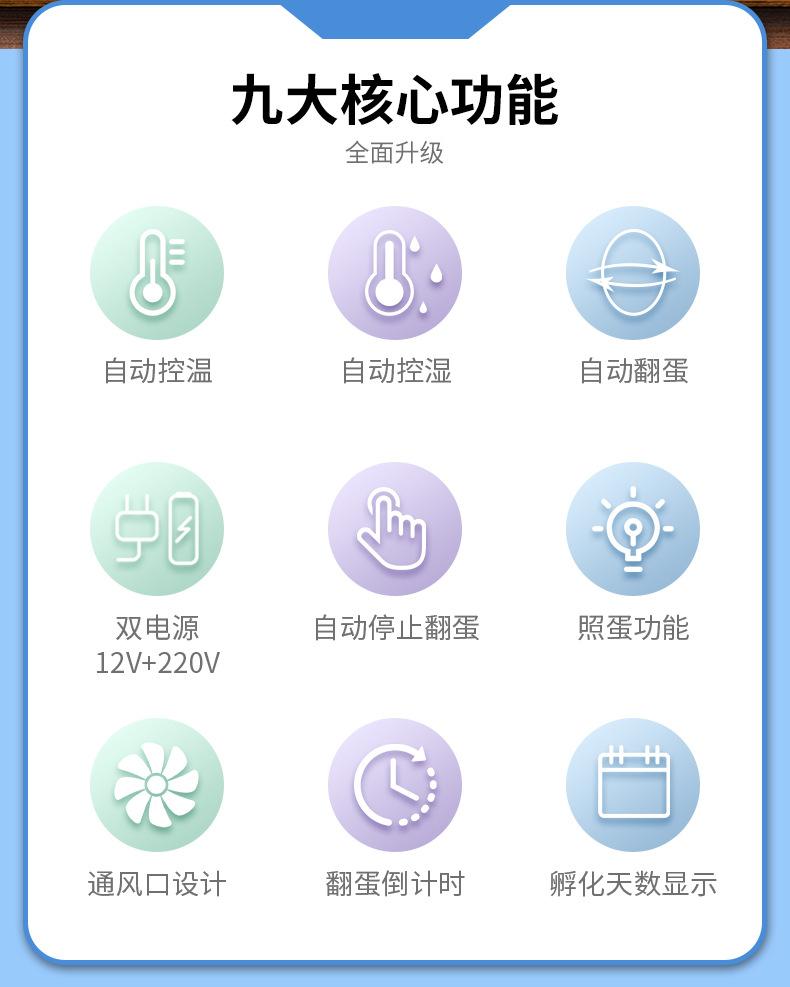 九大核心功能
全面升级

自动控温

自动控湿

自动翻蛋

双电源
12V+220V

自动停止翻蛋

照蛋功能

通风口设计

翻蛋倒计时

孵化天数显示