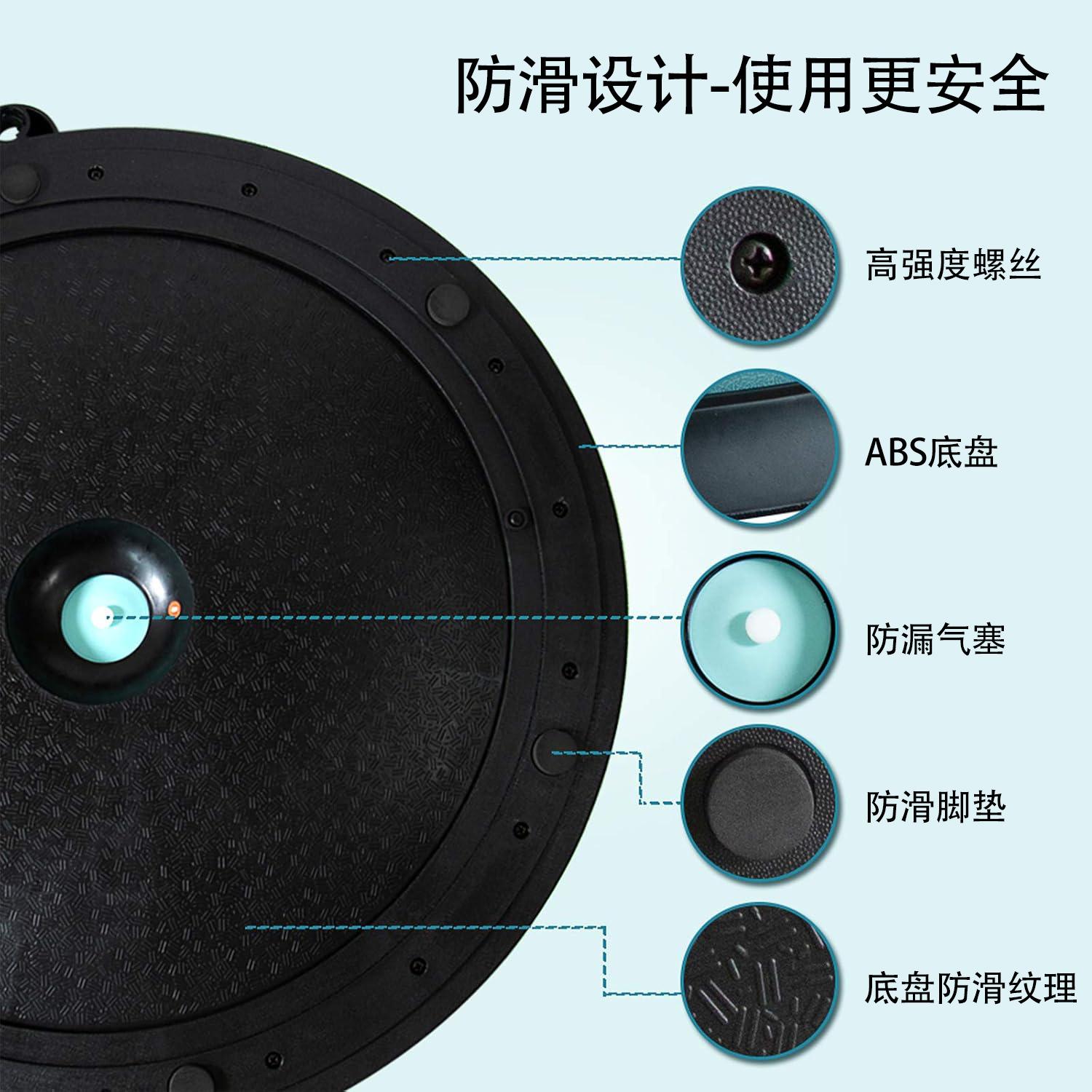 防滑设计-使用更安全

高强度螺丝

ABS底盘

防漏气塞

防滑脚垫

底盘防滑纹理