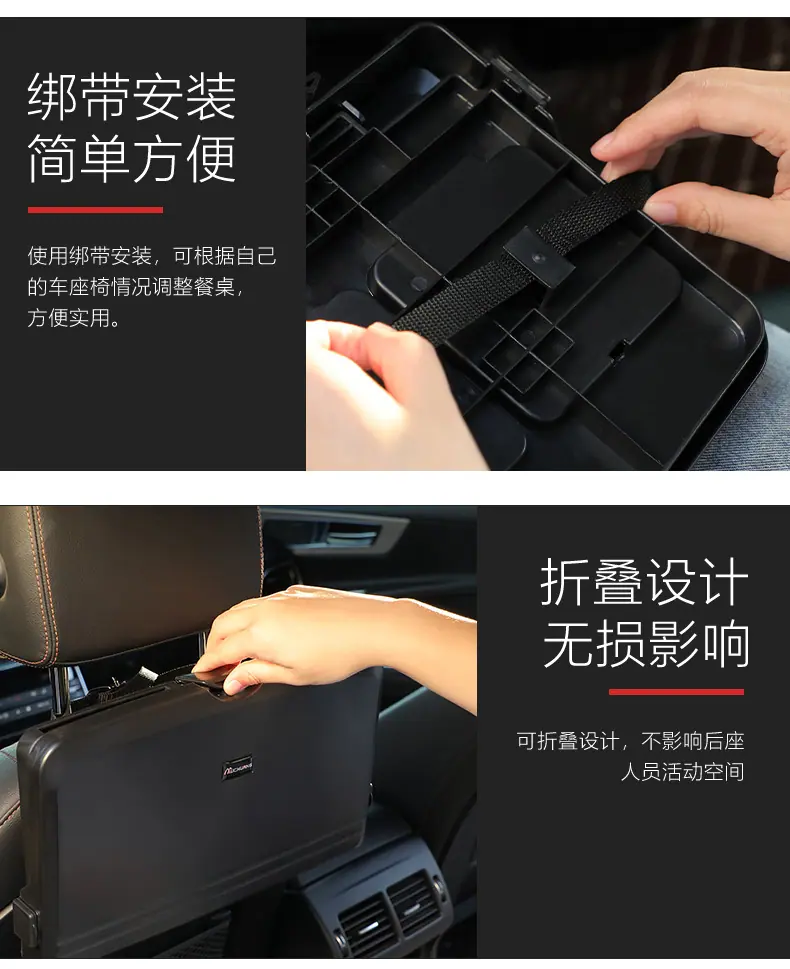 绑带安装
简单方便

使用绑带安装，可根据自己的车座椅情况调整餐桌，方便实用。

折叠设计
无损影响

可折叠设计，不影响后座人员活动空间