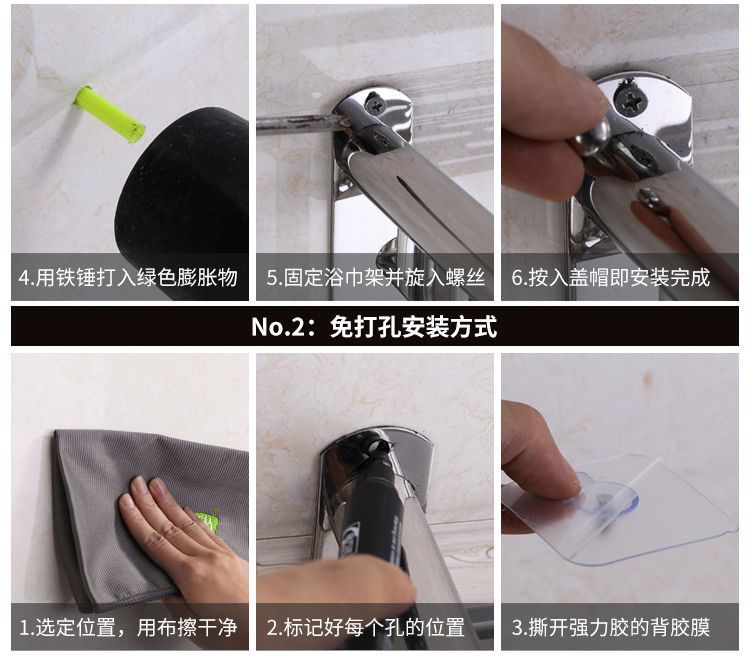 4.用铁锤打入绿色膨胀物

5.固定浴巾架并旋入螺丝

6.按入盖帽即安装完成

No.2：免打孔安装方式

1.选定位置，用布擦干净

2.标记好每个孔的位置

3.撕开强力胶的背胶膜