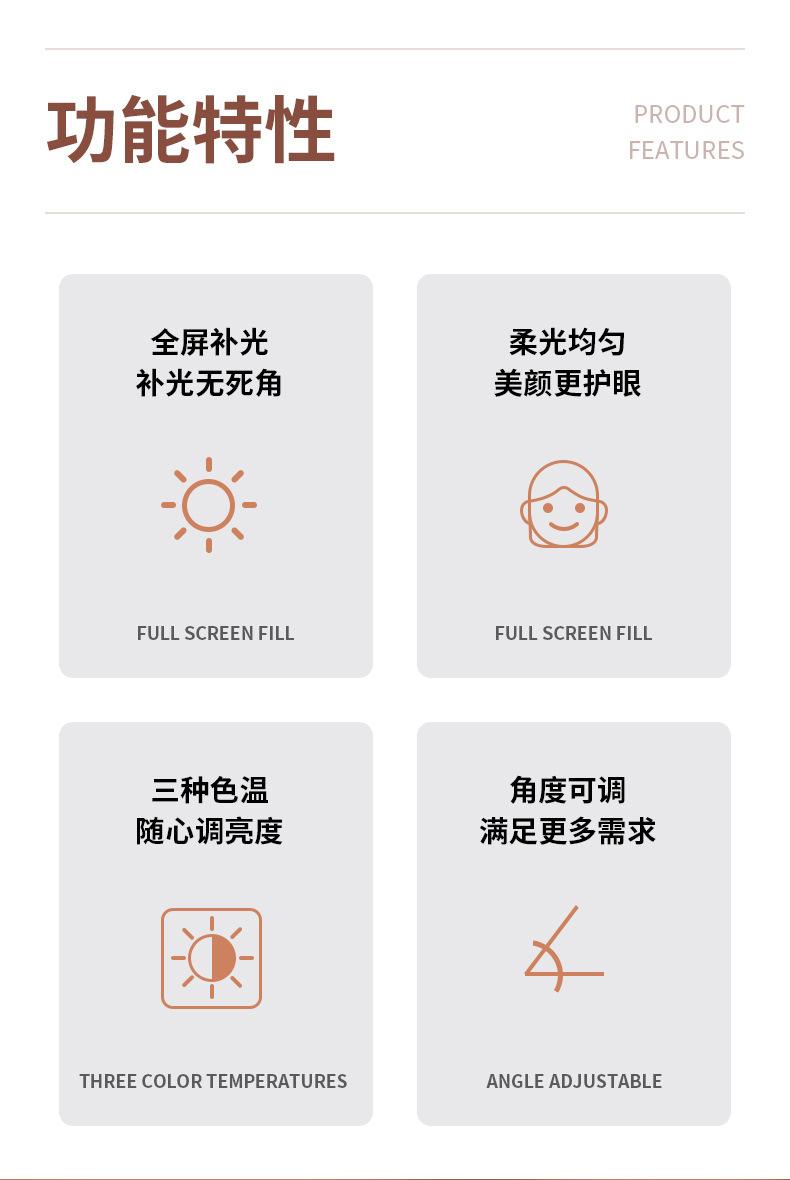 功能特性

PRODUCT
FEATURES

全屏补光
补光无死角

FULL SCREEN FILL

柔光均匀
美颜更护眼

FULL SCREEN FILL

三种色温
随心调亮度

THREE COLOR TEMPERATURES

角度可调
满足更多需求

ANGLE ADJUSTABLE