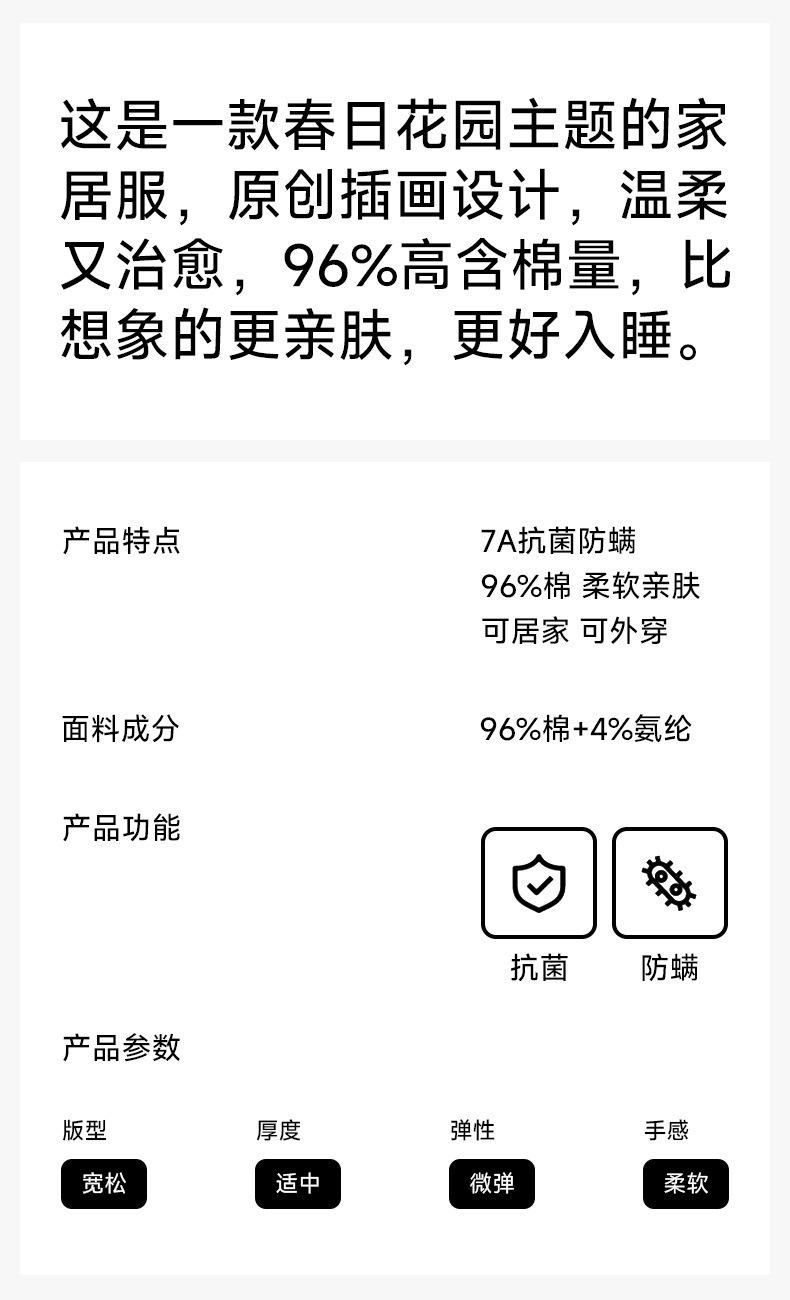 这是一款春日花园主题的家居服，原创插画设计，温柔又治愈，96%高含棉量，比想象的更亲肤，更好入睡。

产品特点

7A抗菌防螨
96%棉 柔软亲肤
可居家 可外穿

面料成分

96%棉+4%氨纶

产品功能

抗菌

防螨

产品参数

版型
宽松

厚度
适中

弹性
微弹

手感
柔软