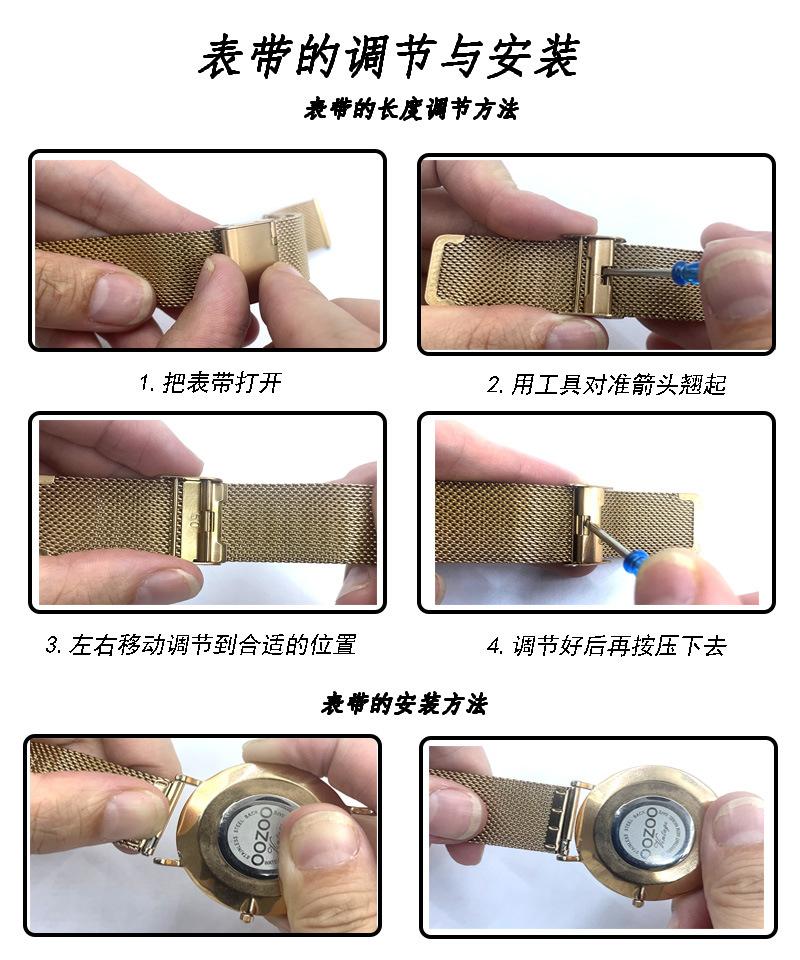 表带的调节与安装

表带的长度调节方法

1. 把表带打开

2. 用工具对准箭头翘起

3. 左右移动调节到合适的位置

4. 调节好后再按压下去

表带的安装方法

OOZOO
STAINLESS STEEL BACK

OOZOO
STAINLESS STEEL BACK