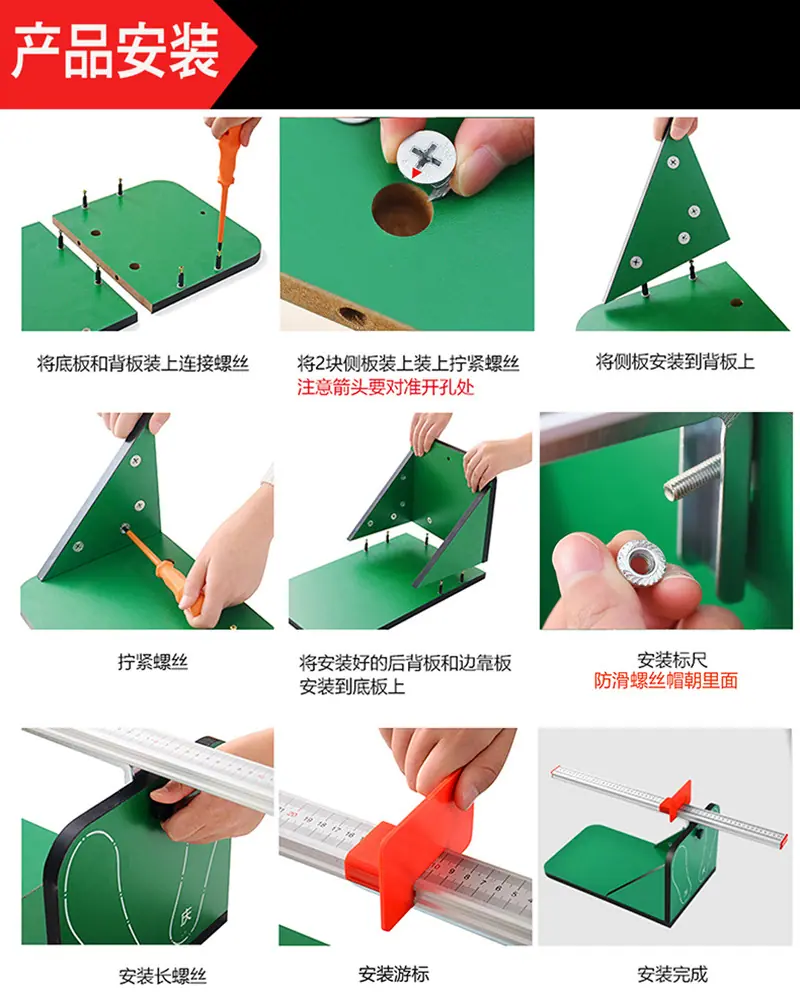 产品安装

将底板和背板装上连接螺丝

将2块侧板装上装上拧紧螺丝
注意箭头要对准开孔处

将侧板安装到背板上

拧紧螺丝

将安装好的后背板和边靠板安装到底板上

安装标尺
防滑螺丝帽朝里面

安装长螺丝

安装游标

安装完成