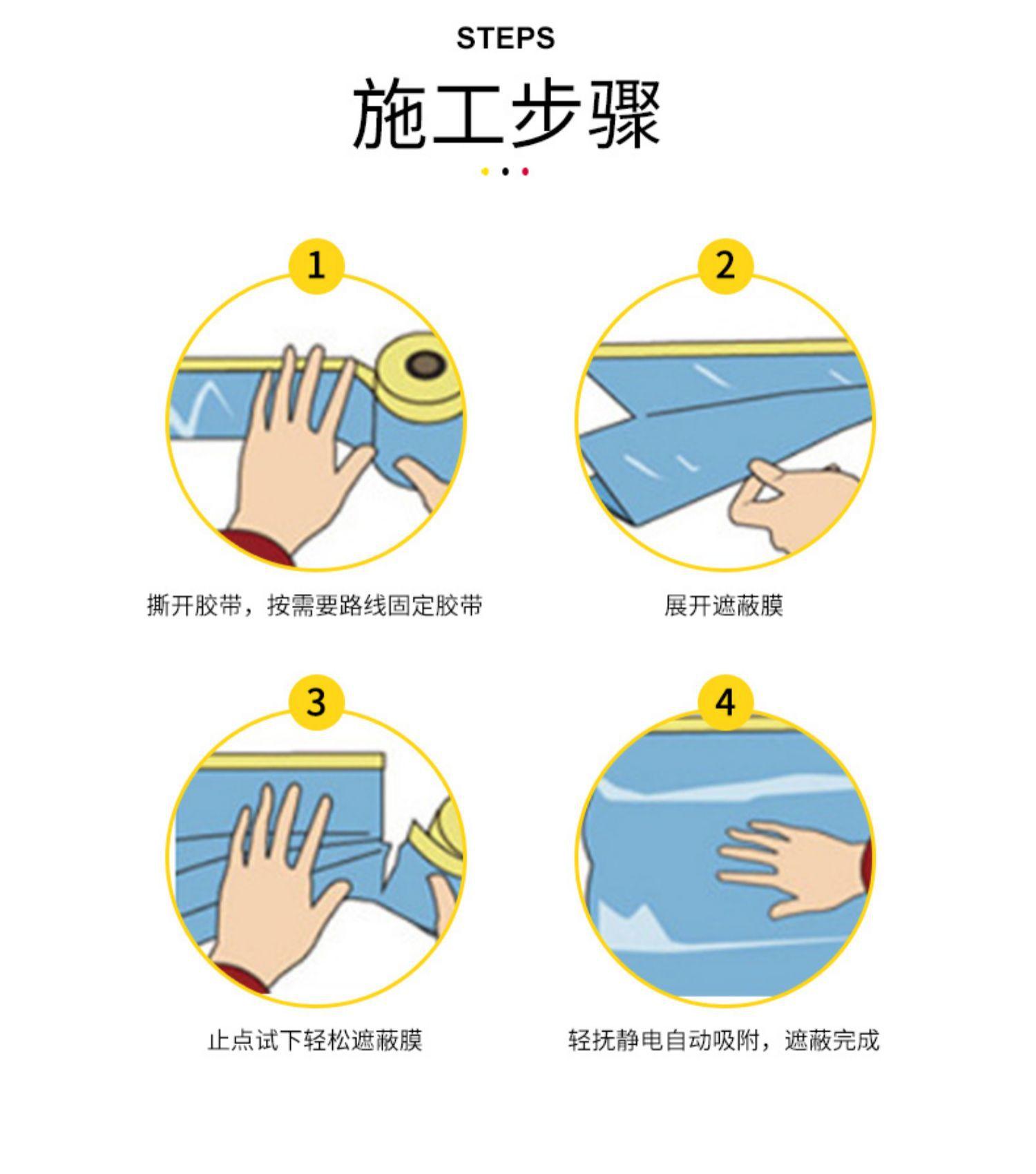 STEPS

施工步骤

1

撕开胶带，按需要路线固定胶带

2

展开遮蔽膜

3

止点试下轻松遮蔽膜

4

轻抚静电自动吸附，遮蔽完成