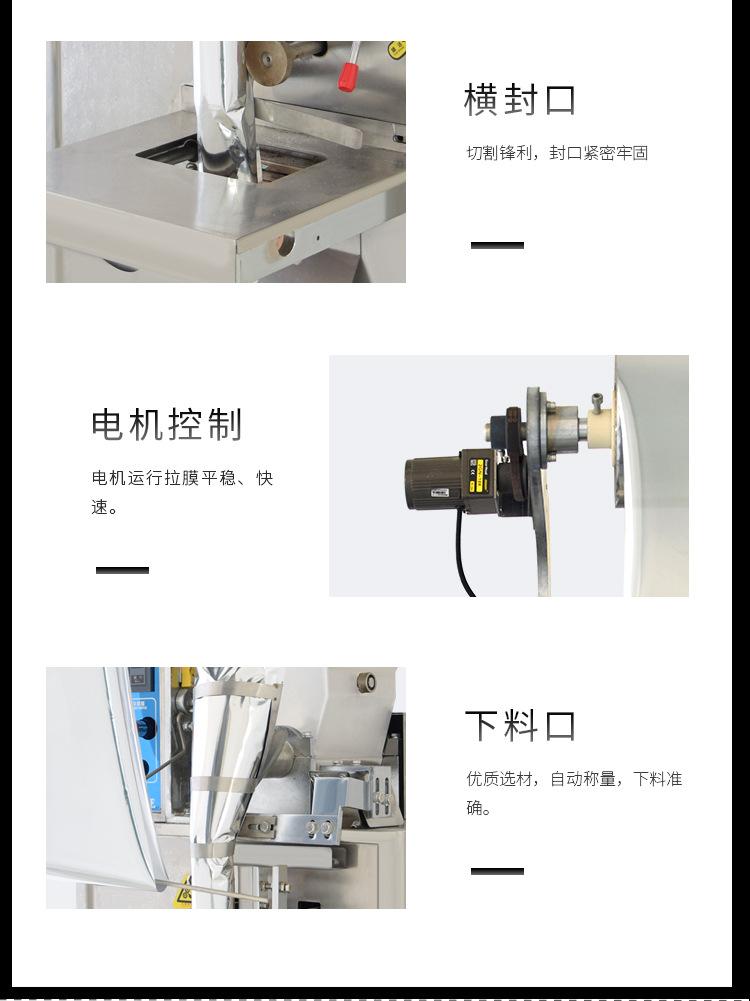 横封口

切割锋利，封口紧密牢固

电机控制

电机运行拉膜平稳、快速。

下料口

优质选材，自动称量，下料准确。