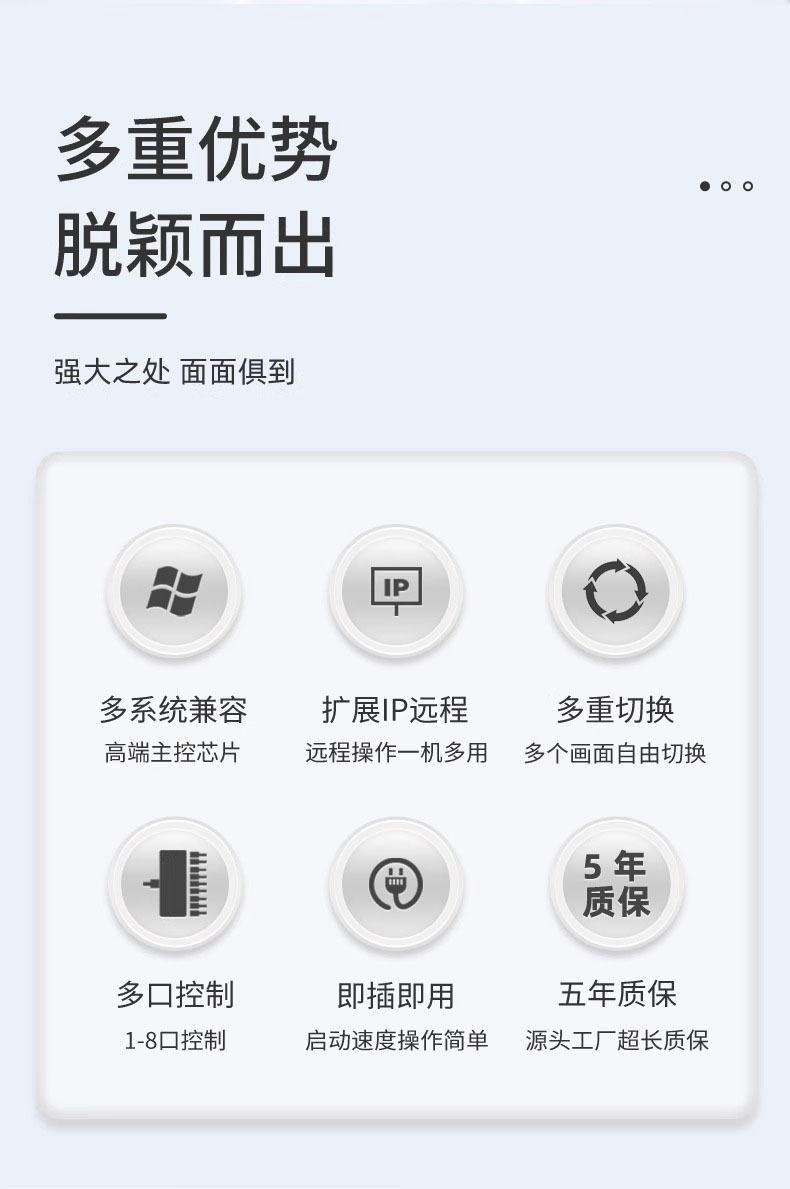 多重优势
脱颖而出

强大之处 面面俱到

IP

多系统兼容
高端主控芯片

扩展IP远程
远程操作一机多用

多重切换
多个画面自由切换

5年
质保

多口控制
1-8口控制

即插即用
启动速度操作简单

五年质保
源头工厂超长质保