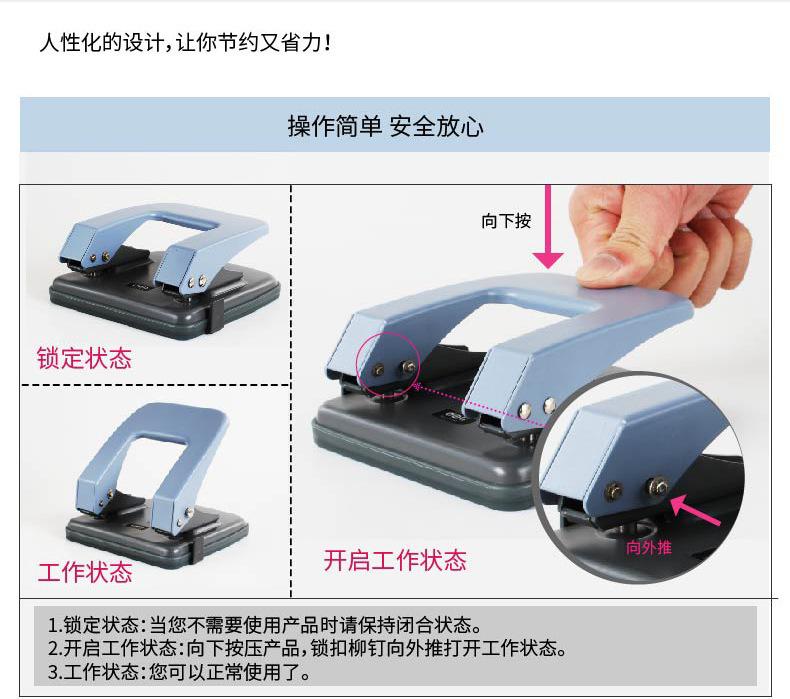 人性化的设计，让你节约又省力！

操作简单 安全放心

锁定状态

工作状态

向下按

开启工作状态

向外推

1.锁定状态：当您不需要使用产品时请保持闭合状态。
2.开启工作状态：向下按压产品，锁扣柳钉向外推打开工作状态。
3.工作状态：您可以正常使用了。