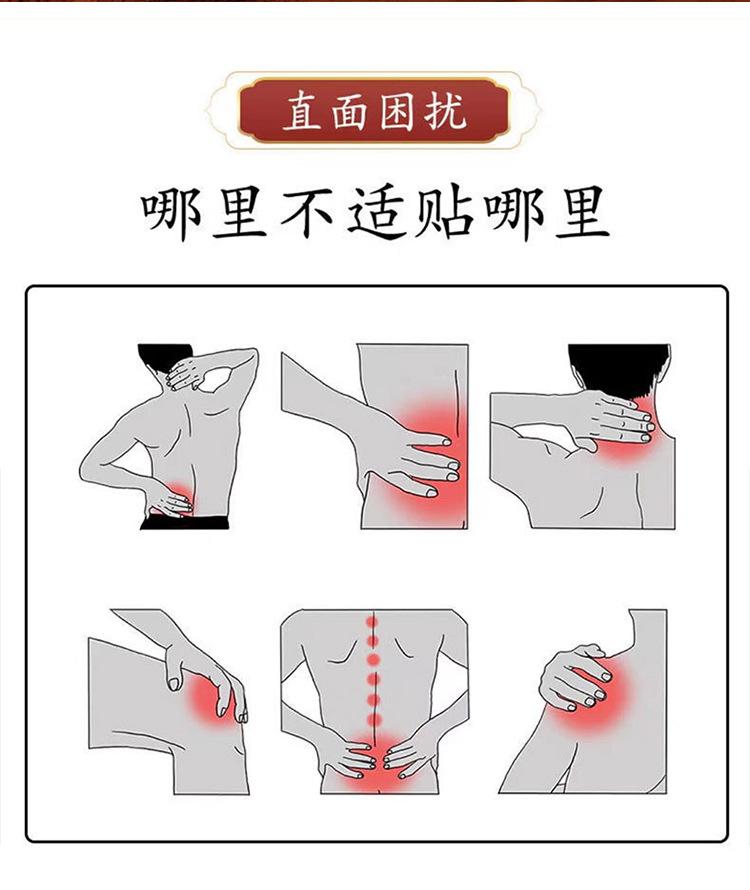 直面困扰

哪里不适贴哪里