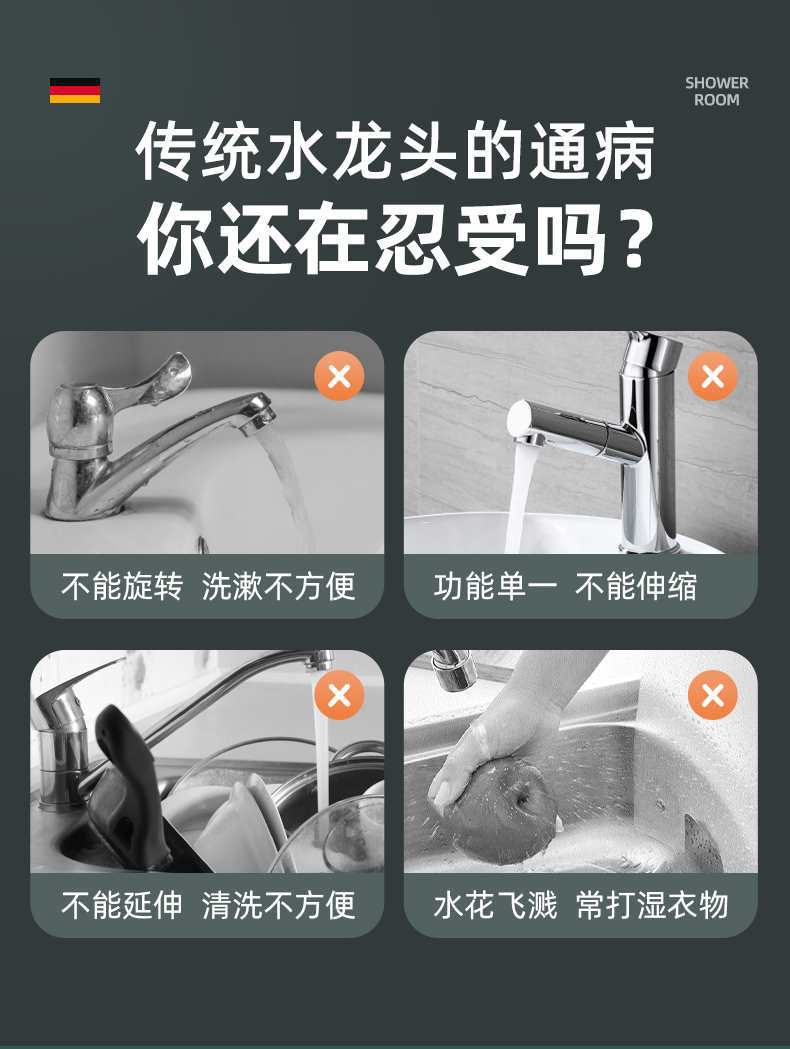 SHOWER ROOM

传统水龙头的通病
你还在忍受吗？

不能旋转 洗漱不方便

功能单一 不能伸缩

不能延伸 清洗不方便

水花飞溅 常打湿衣物