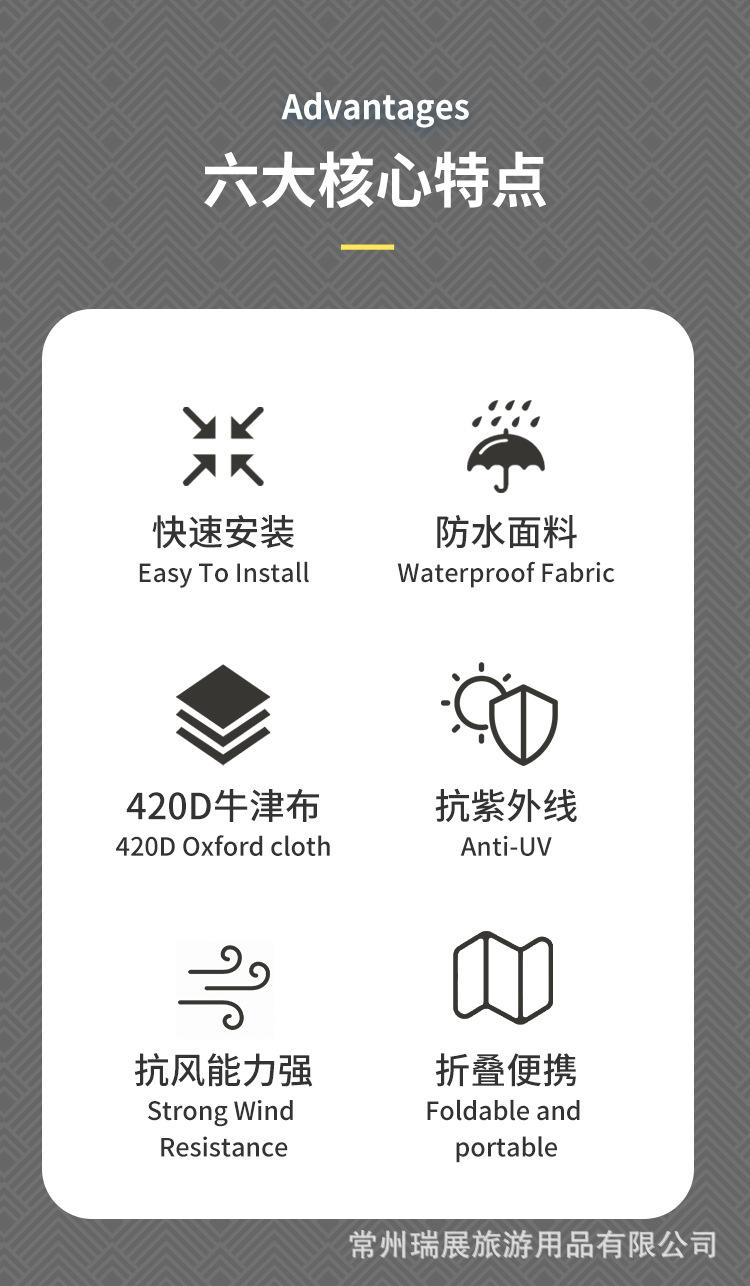 Advantages
六大核心特点

快速安装
Easy To Install

防水面料
Waterproof Fabric

420D牛津布
420D Oxford cloth

抗紫外线
Anti-UV

抗风能力强
Strong Wind Resistance

折叠便携
Foldable and portable

常州瑞展旅游用品有限公司