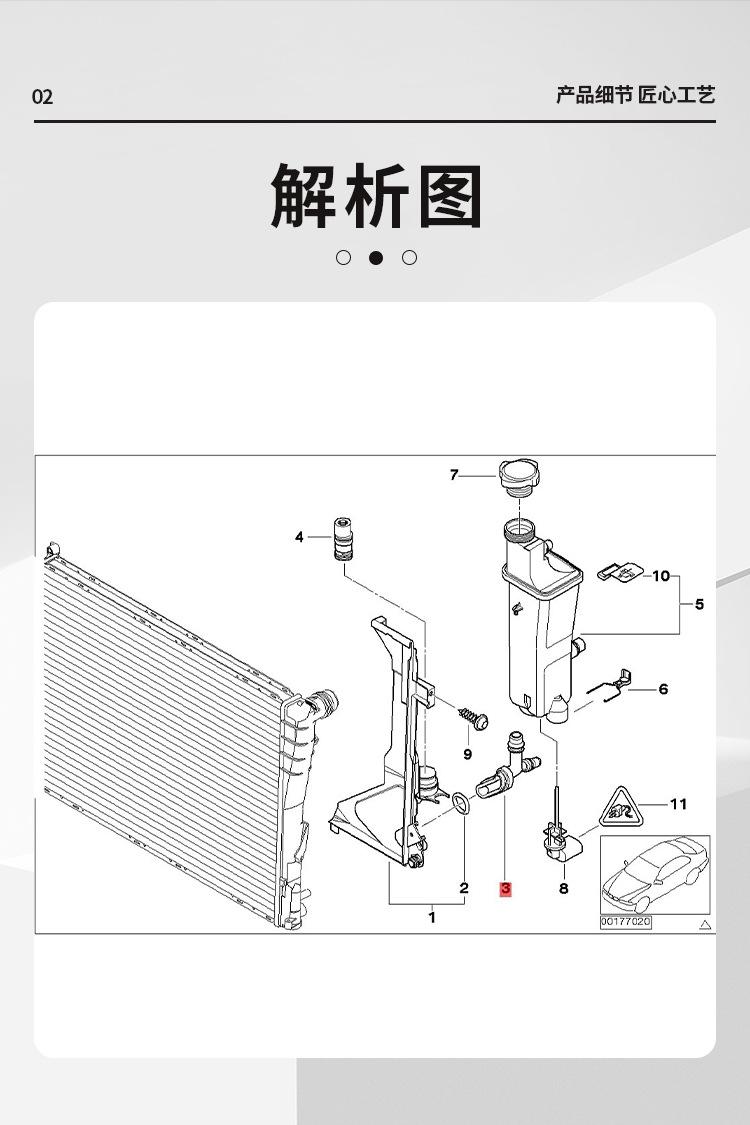 02

产品细节 匠心工艺

解析图

7
4
10
5
6
9
11
2
3
8
1
00177020