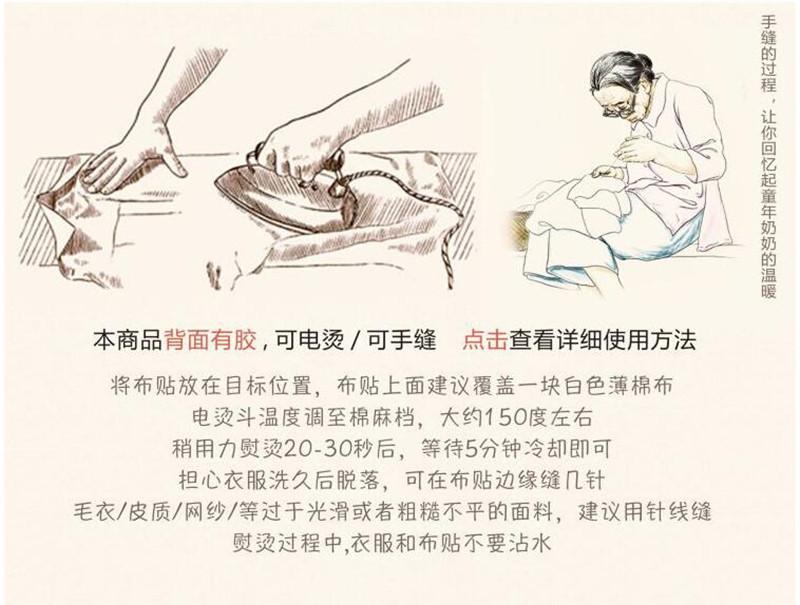 手缝的过程，让你回忆起童年奶奶的温暖

本商品背面有胶，可电烫 / 可手缝　点击查看详细使用方法

将布贴放在目标位置，布贴上面建议覆盖一块白色薄棉布
电烫斗温度调至棉麻档，大约150度左右
稍用力熨烫20-30秒后，等待5分钟冷却即可
担心衣服洗久后脱落，可在布贴边缘缝几针
毛衣/皮质/网纱/等过于光滑或者粗糙不平的面料，建议用针线缝
熨烫过程中,衣服和布贴不要沾水