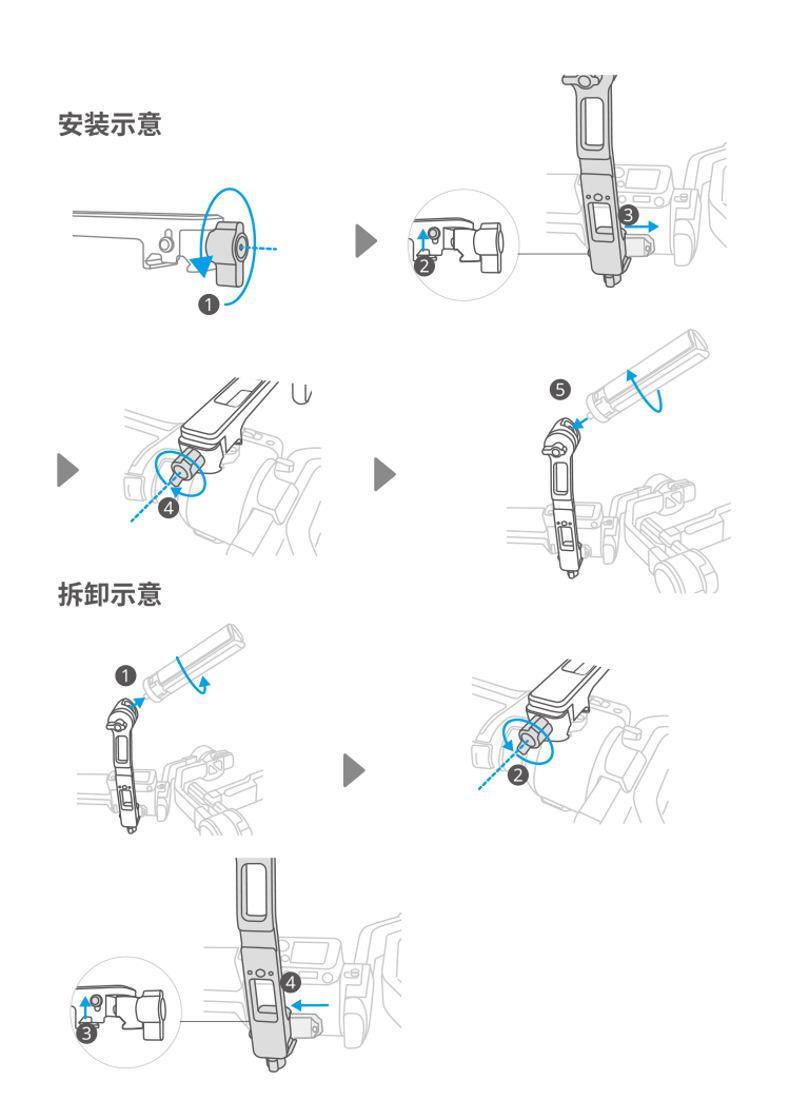 安装示意

1

2

3

4

5

拆卸示意

1

2

3

4