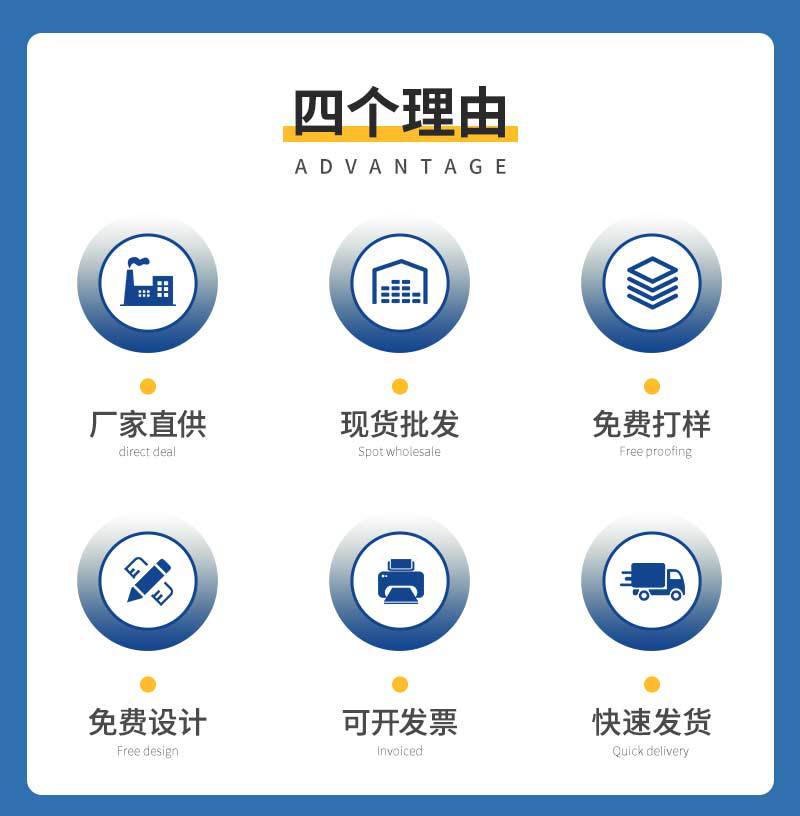 四个理由

ADVANTAGE

厂家直供
direct deal

现货批发
Spot wholesale

免费打样
Free proofing

免费设计
Free design

可开发票
Invoiced

快速发货
Quick delivery