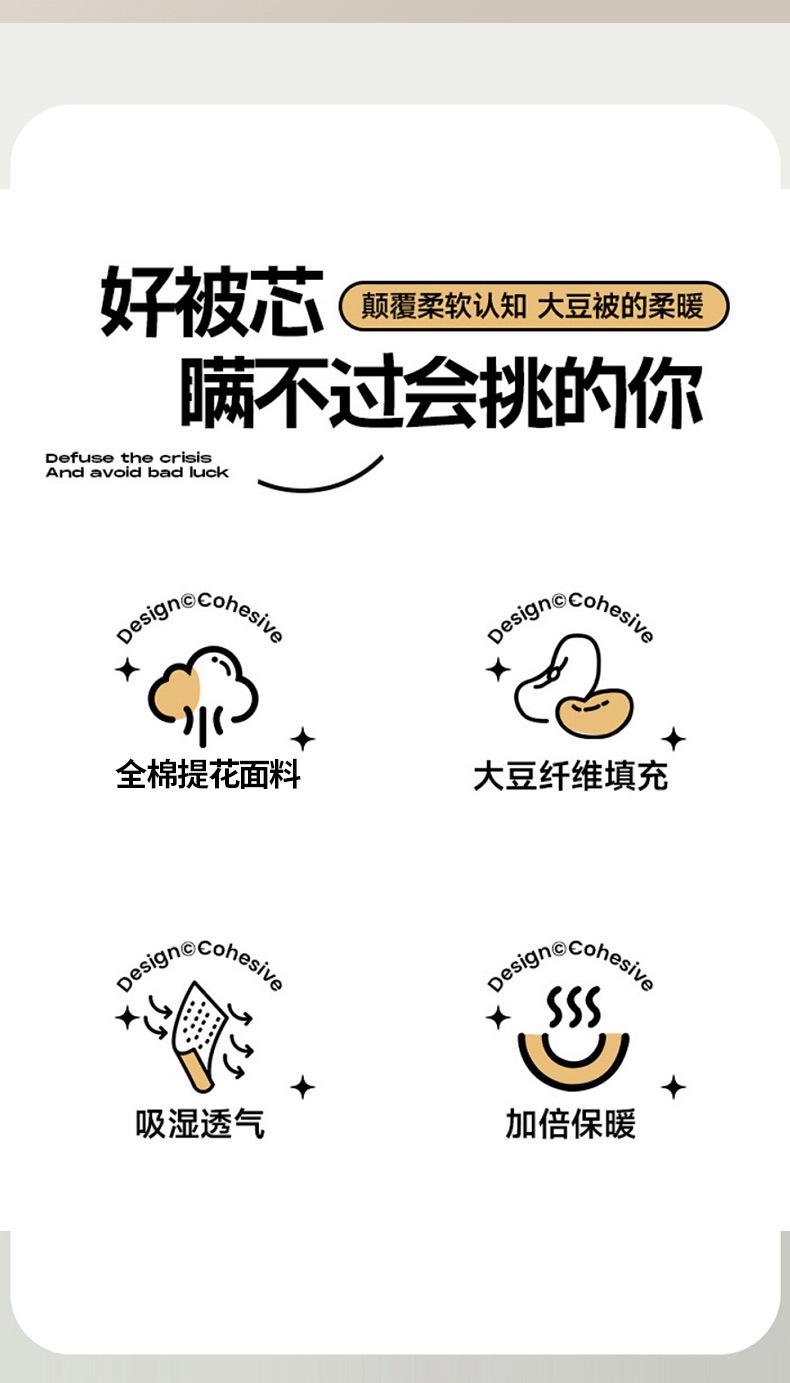 好被芯
颠覆柔软认知 大豆被的柔暖
瞒不过会挑的你

Defuse the crisis
And avoid bad luck

Design©Cohesive
全棉提花面料

Design©Cohesive
大豆纤维填充

Design©Cohesive
吸湿透气

Design©Cohesive
加倍保暖