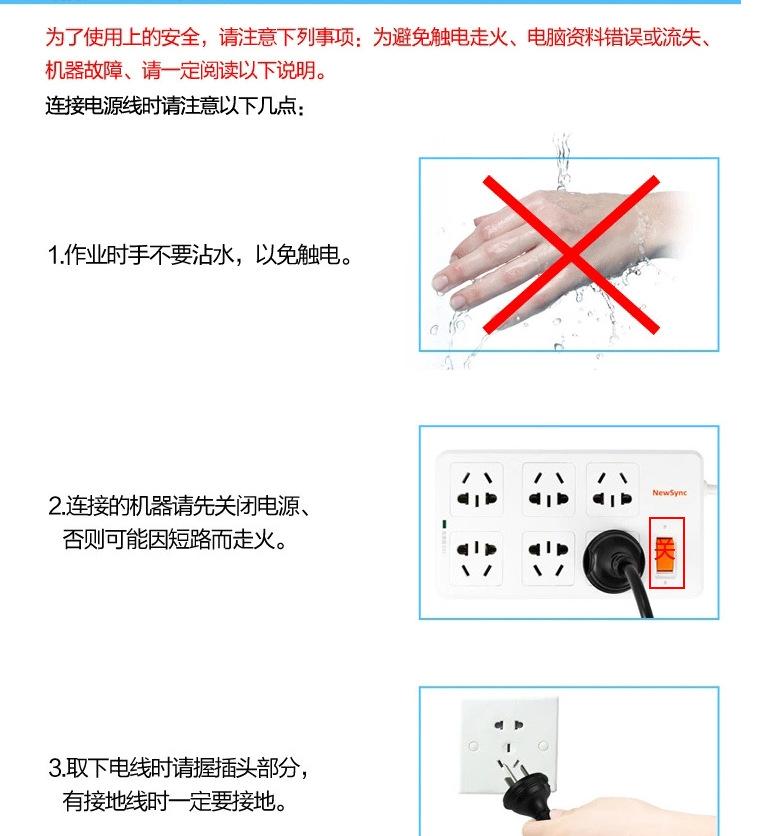 为了使用上的安全，请注意下列事项：为避免触电走火、电脑资料错误或流失、机器故障、请一定阅读以下说明。

连接电源线时请注意以下几点：

1.作业时手不要沾水，以免触电。

2.连接的机器请先关闭电源、否则可能因短路而走火。

NewSync

关

3.取下电线时请握插头部分，有接地线时一定要接地。