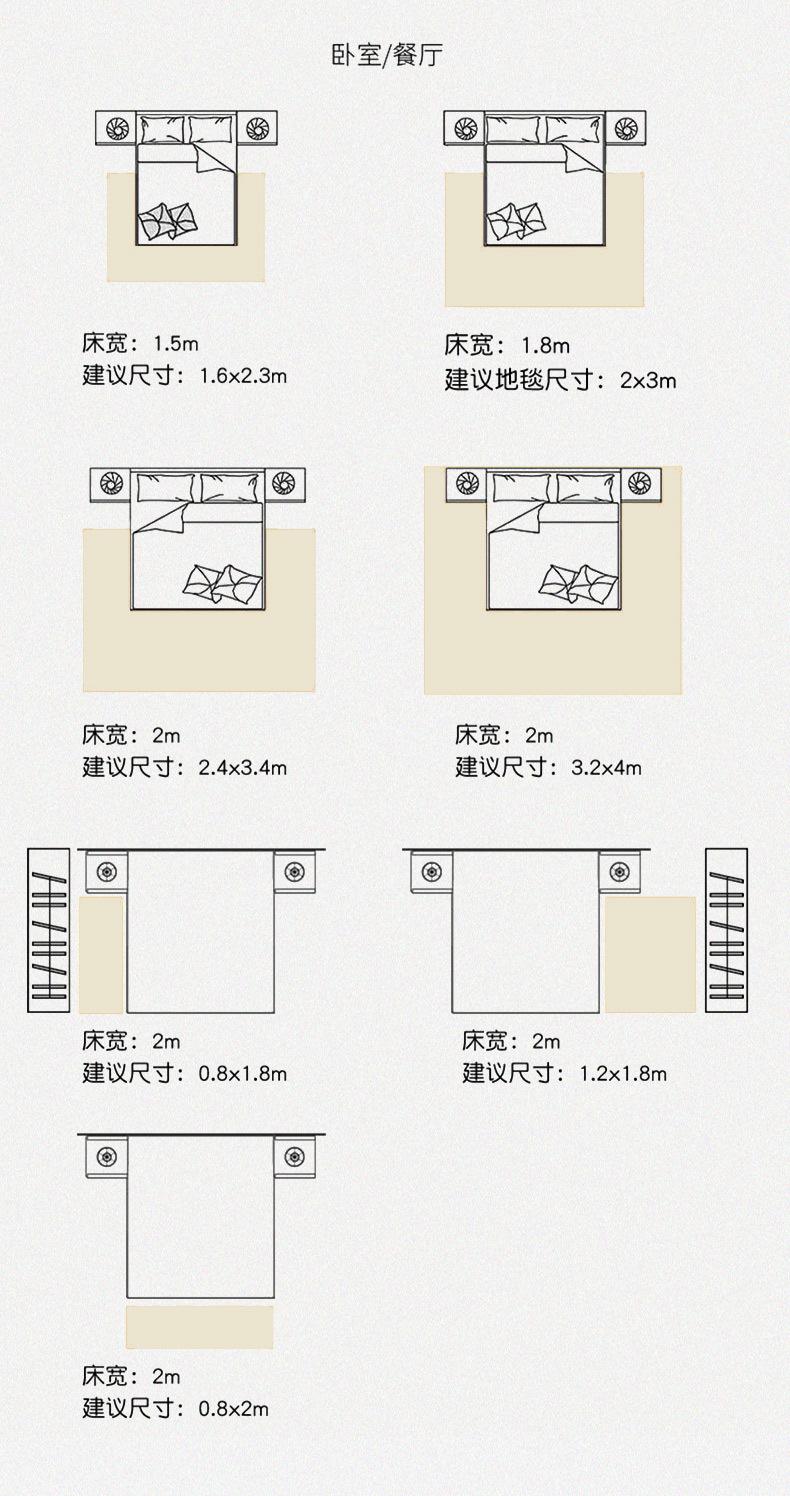 卧室/餐厅

床宽：1.5m
建议尺寸：1.6×2.3m

床宽：1.8m
建议地毯尺寸：2×3m

床宽：2m
建议尺寸：2.4×3.4m

床宽：2m
建议尺寸：3.2×4m

床宽：2m
建议尺寸：0.8×1.8m

床宽：2m
建议尺寸：1.2×1.8m

床宽：2m
建议尺寸：0.8×2m