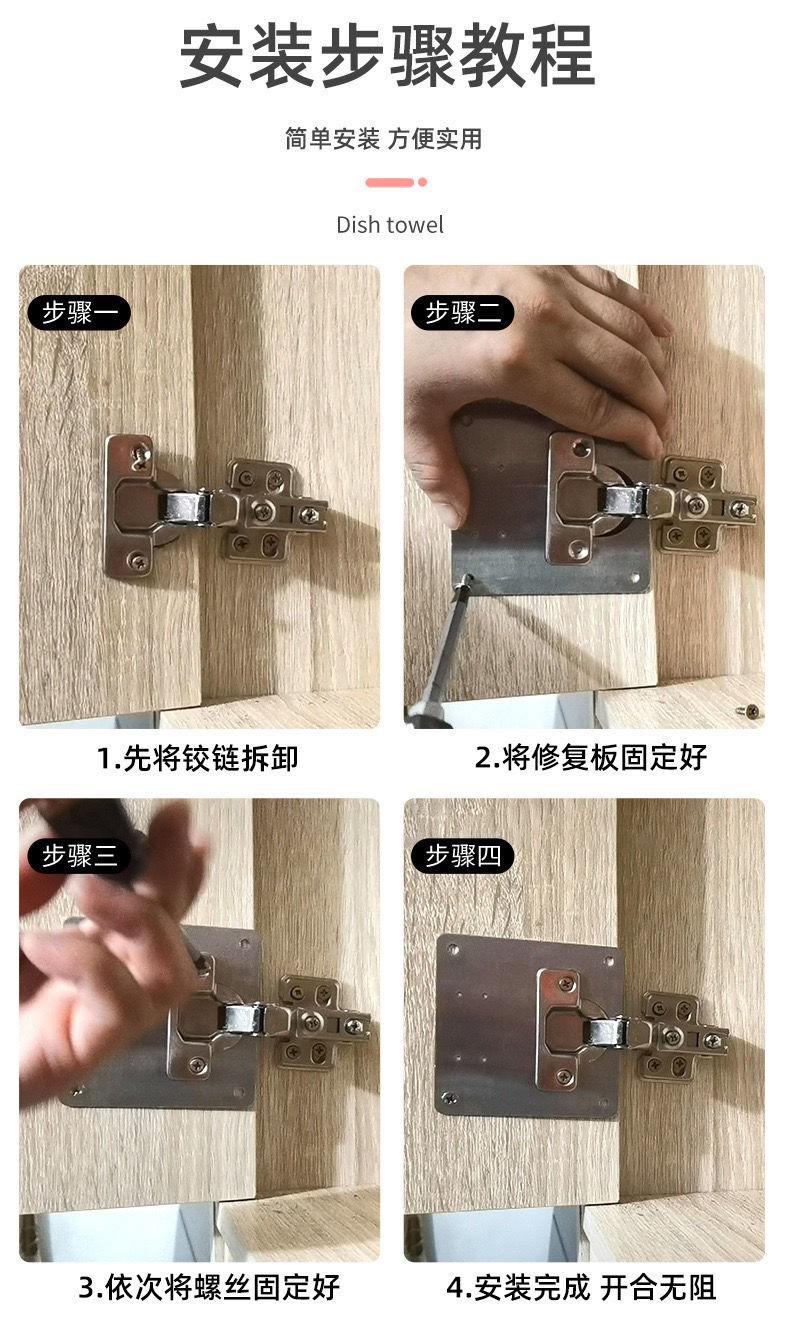 安装步骤教程

简单安装 方便实用

Dish towel

步骤一

1.先将铰链拆卸

步骤二

2.将修复板固定好

步骤三

3.依次将螺丝固定好

步骤四

4.安装完成 开合无阻