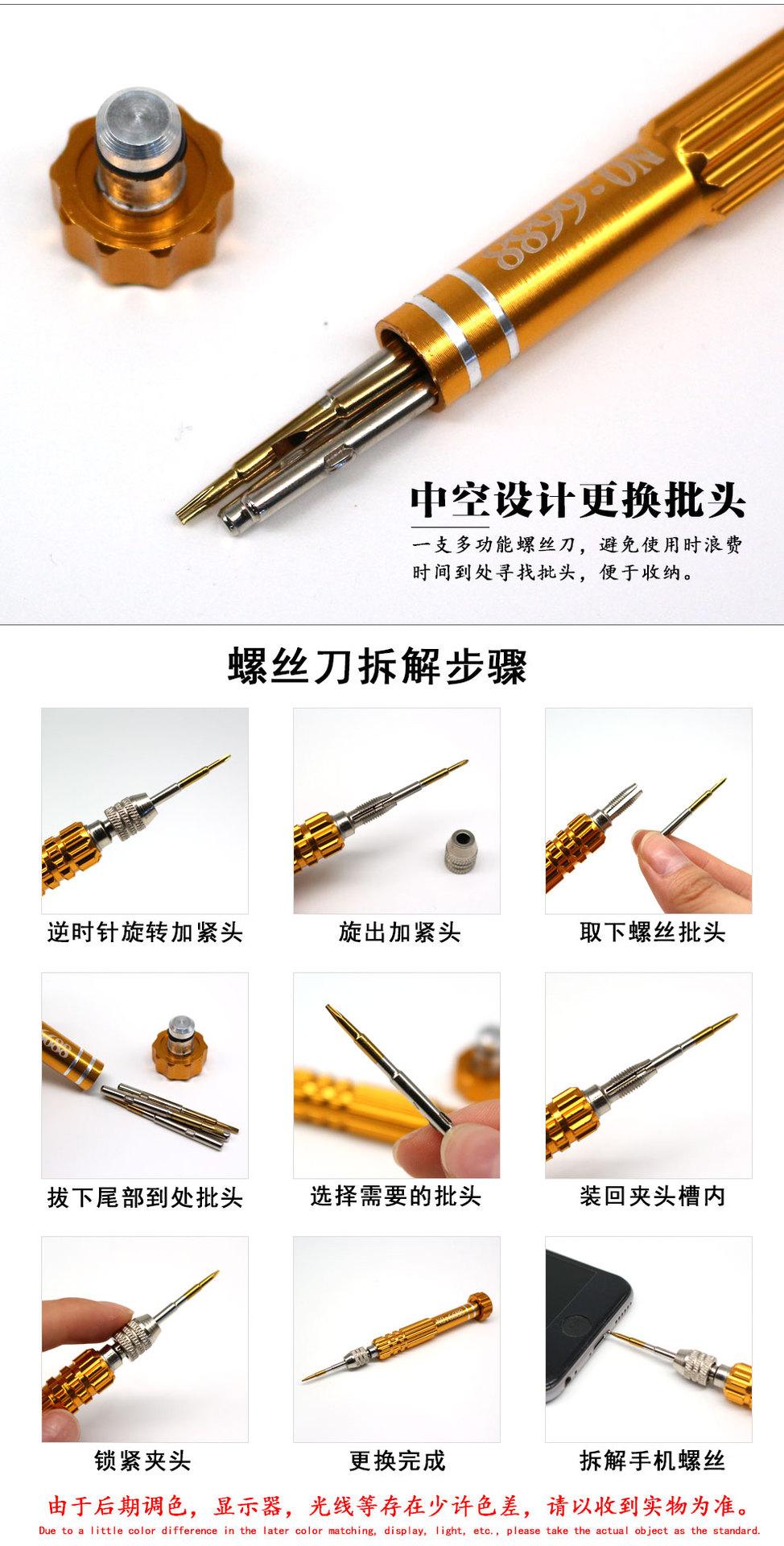 NO.6688

中空设计更换批头

一支多功能螺丝刀，避免使用时浪费时间到处寻找批头，便于收纳。

螺丝刀拆解步骤

逆时针旋转加紧头

旋出加紧头

取下螺丝批头

拔下尾部到处批头

选择需要的批头

装回夹头槽内

锁紧夹头

更换完成

拆解手机螺丝

由于后期调色，显示器，光线等存在少许色差，请以收到实物为准。

Due to a little color difference in the later color matching, display, light, etc., please take the actual object as the standard.