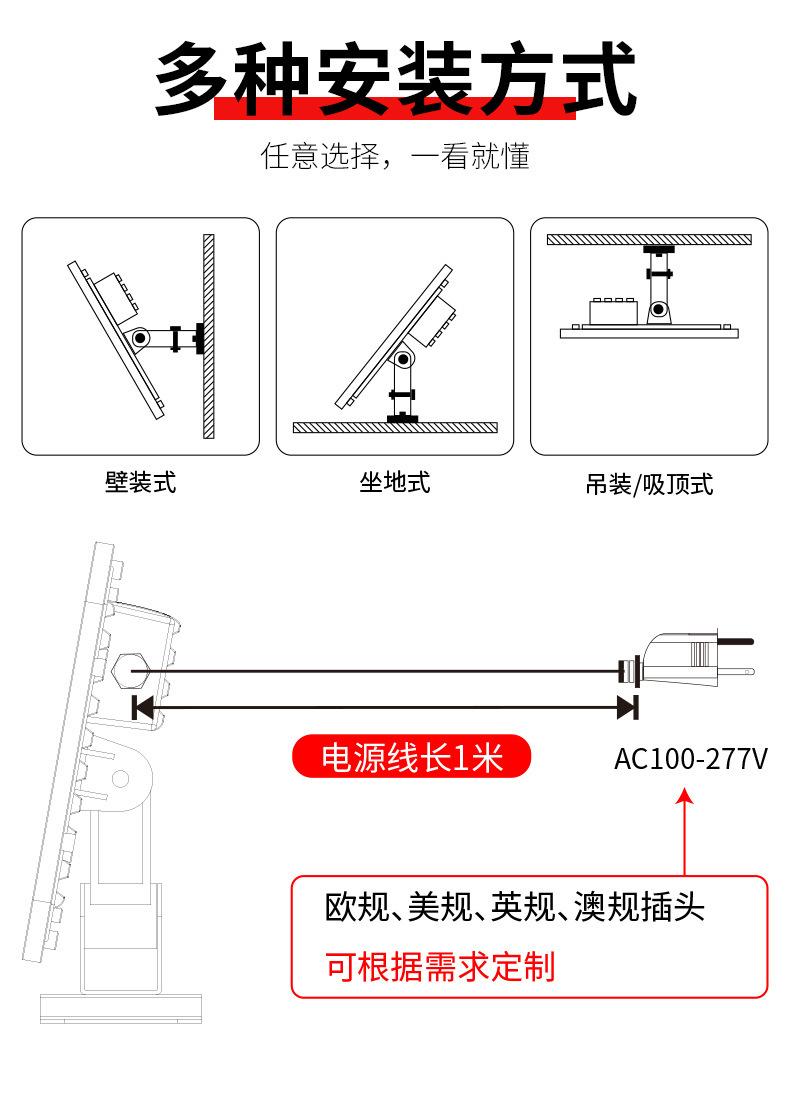 多种安装方式

任意选择，一看就懂

壁装式

坐地式

吊装/吸顶式

电源线长1米

AC100-277V

欧规、美规、英规、澳规插头

可根据需求定制