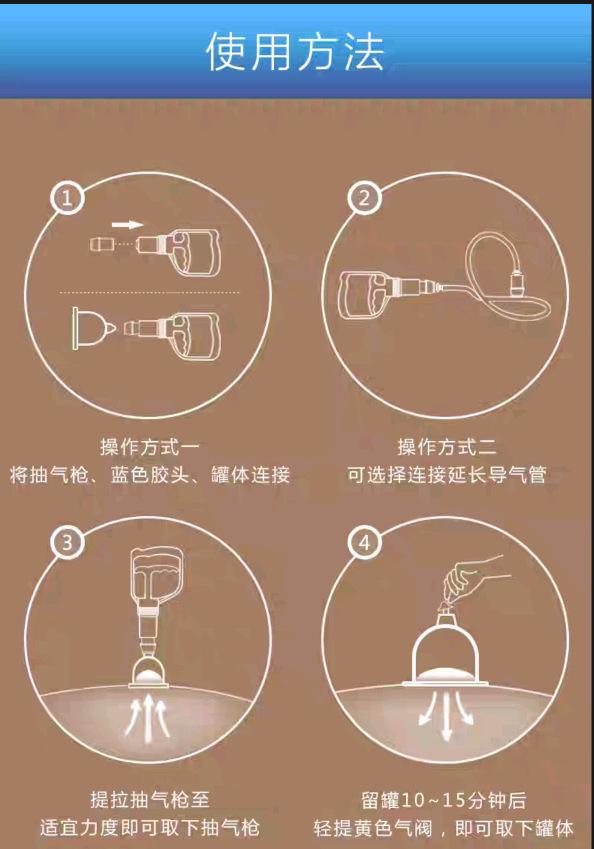 使用方法

1

操作方式一
将抽气枪、蓝色胶头、罐体连接

2

操作方式二
可选择连接延长导气管

3

提拉抽气枪至
适宜力度即可取下抽气枪

4

留罐10~15分钟后
轻提黄色气阀，即可取下罐体