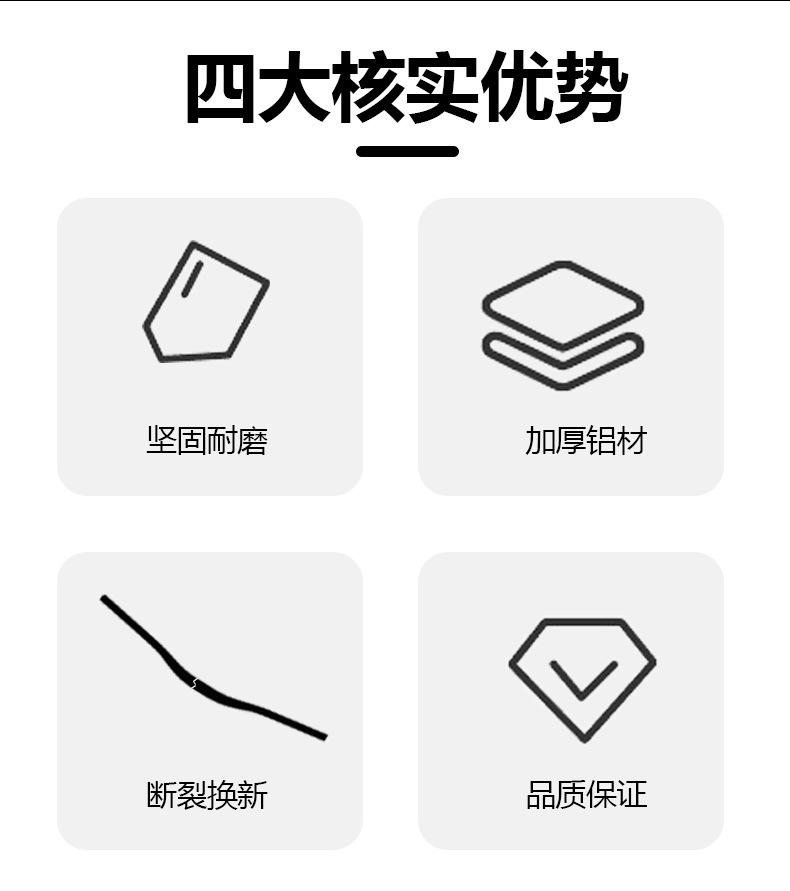 四大核实优势

坚固耐磨

加厚铝材

断裂换新

品质保证