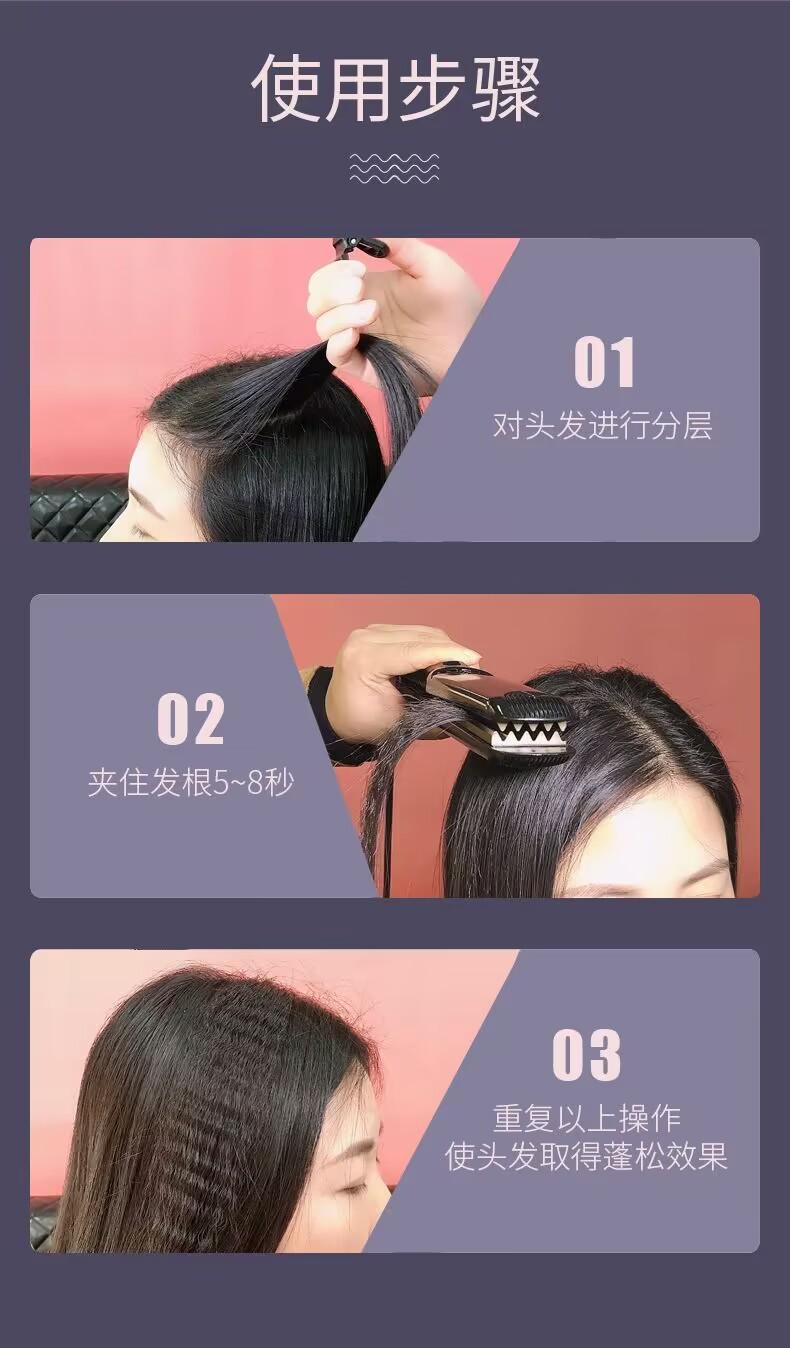 使用步骤

01
对头发进行分层

02
夹住发根5~8秒

03
重复以上操作
使头发取得蓬松效果