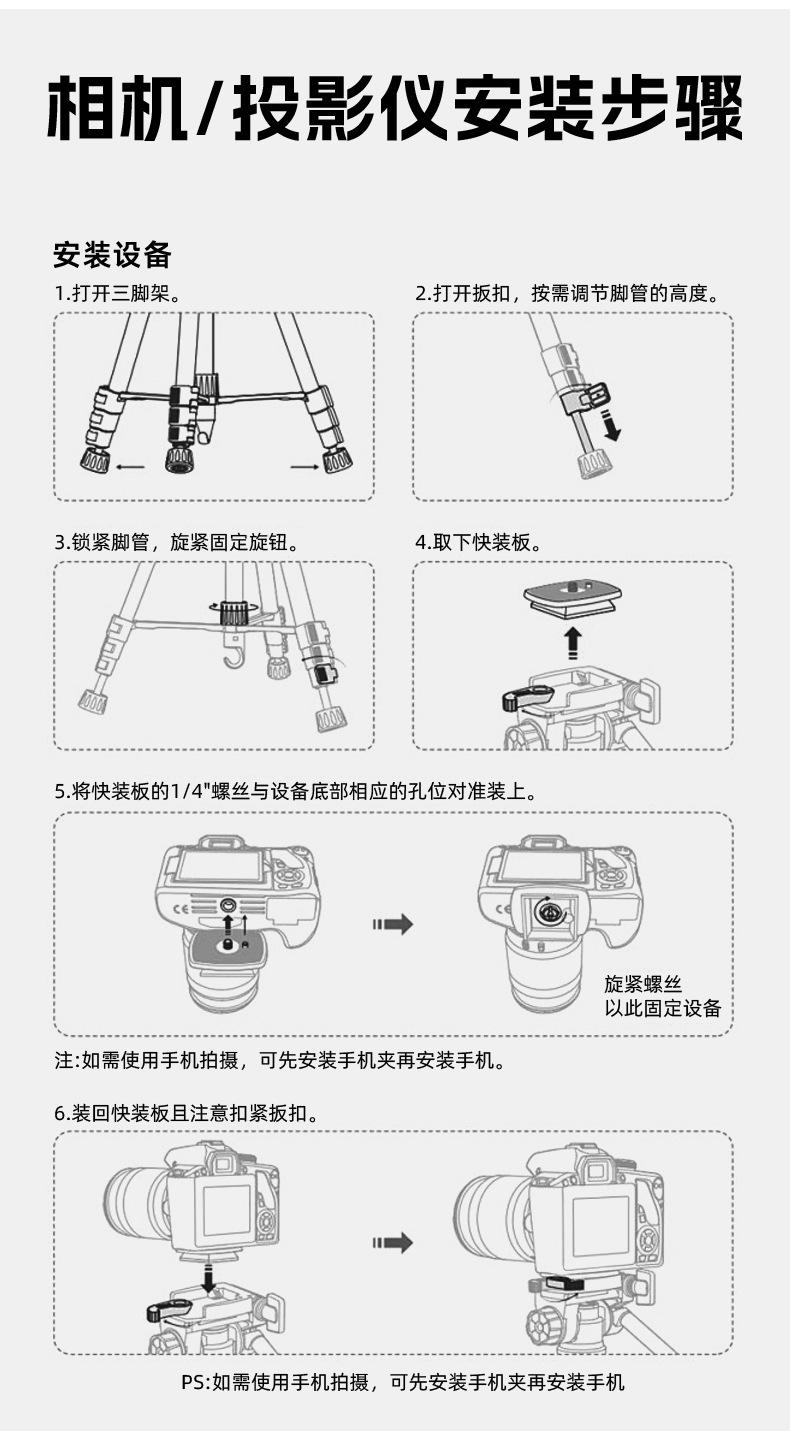 相机/投影仪安装步骤

安装设备

1.打开三脚架。

2.打开扳扣，按需调节脚管的高度。

3.锁紧脚管，旋紧固定旋钮。

4.取下快装板。

5.将快装板的1/4"螺丝与设备底部相应的孔位对准装上。

CE

CE

旋紧螺丝
以此固定设备

注:如需使用手机拍摄，可先安装手机夹再安装手机。

6.装回快装板且注意扣紧扳扣。

PS:如需使用手机拍摄，可先安装手机夹再安装手机