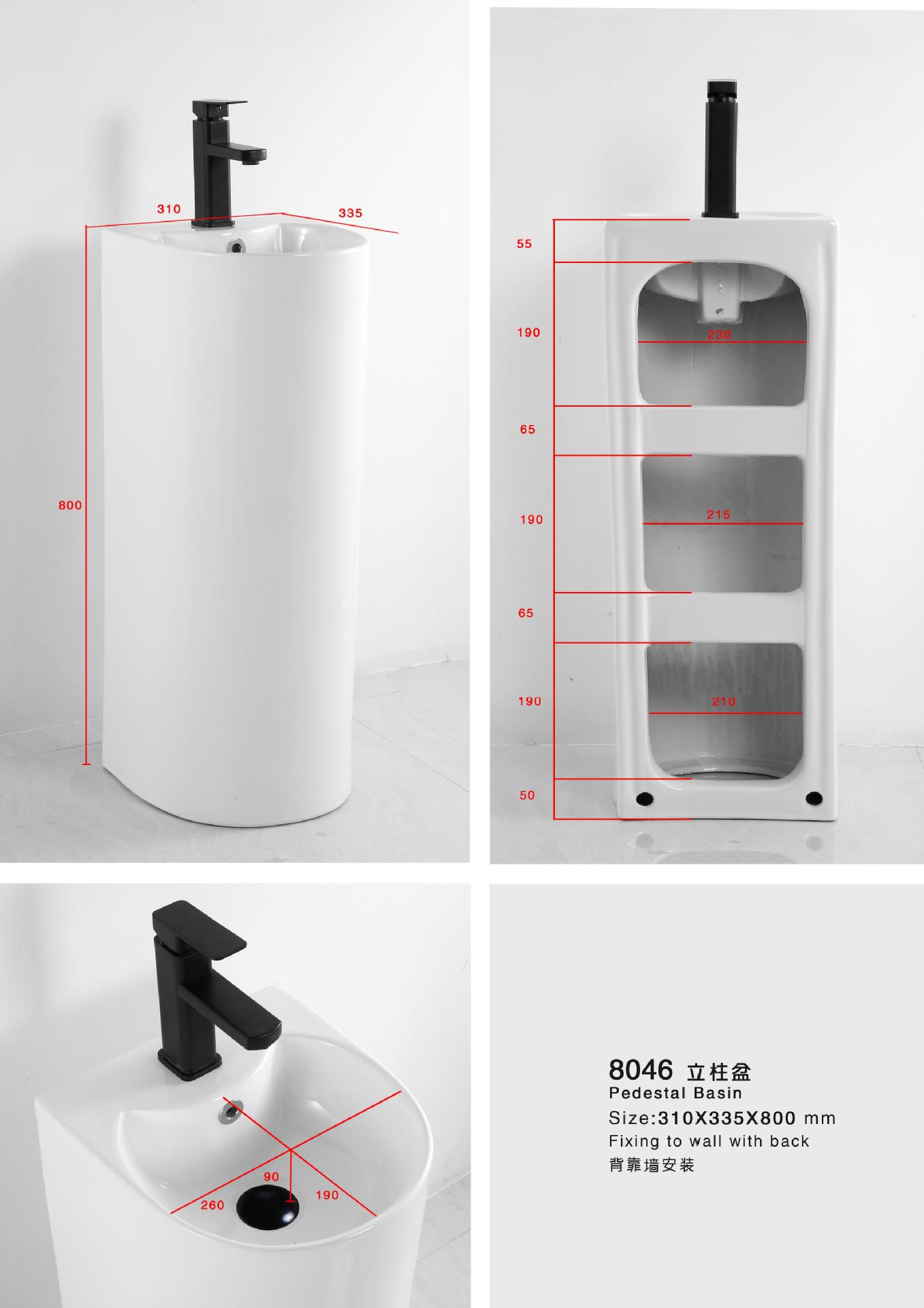 310

335

800

55

190

230

65

190

215

65

190

210

50

90

260

190

8046 立柱盆
Pedestal Basin
Size:310X335X800 mm
Fixing to wall with back
背靠墙安装