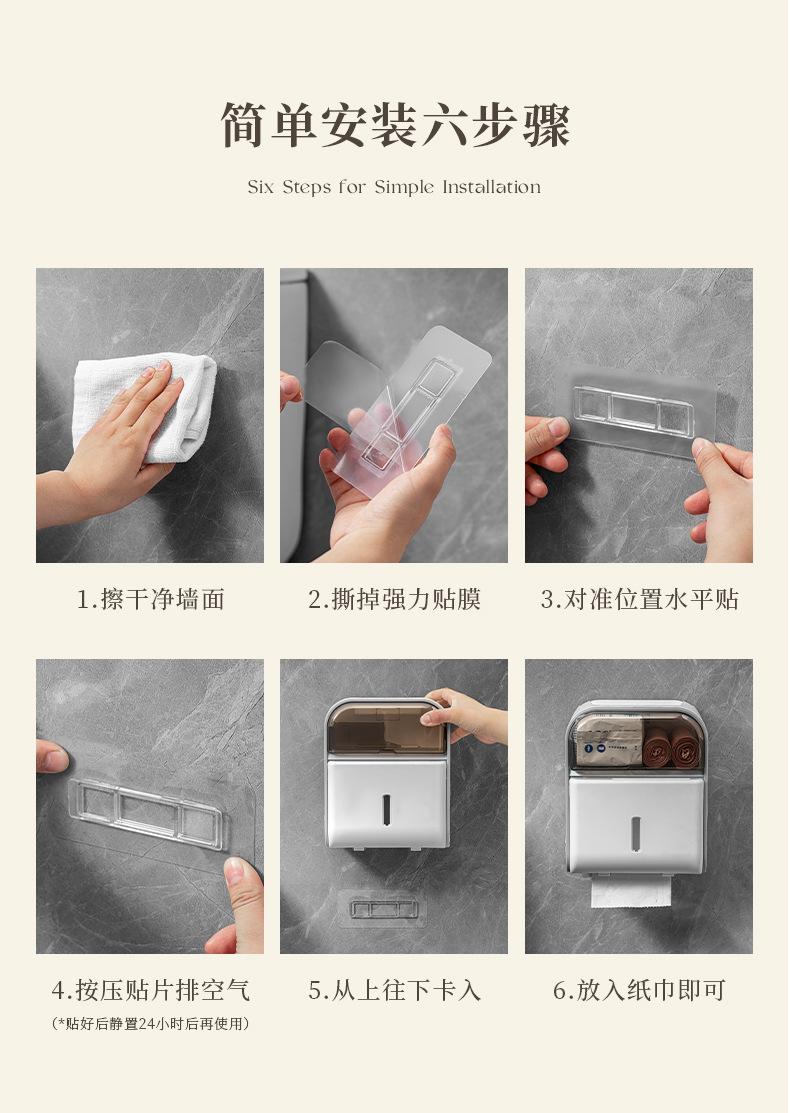 简单安装六步骤

Six Steps for Simple Installation

1.擦干净墙面

2.撕掉强力贴膜

3.对准位置水平贴

4.按压贴片排空气
(*贴好后静置24小时后再使用)

5.从上往下卡入

6.放入纸巾即可