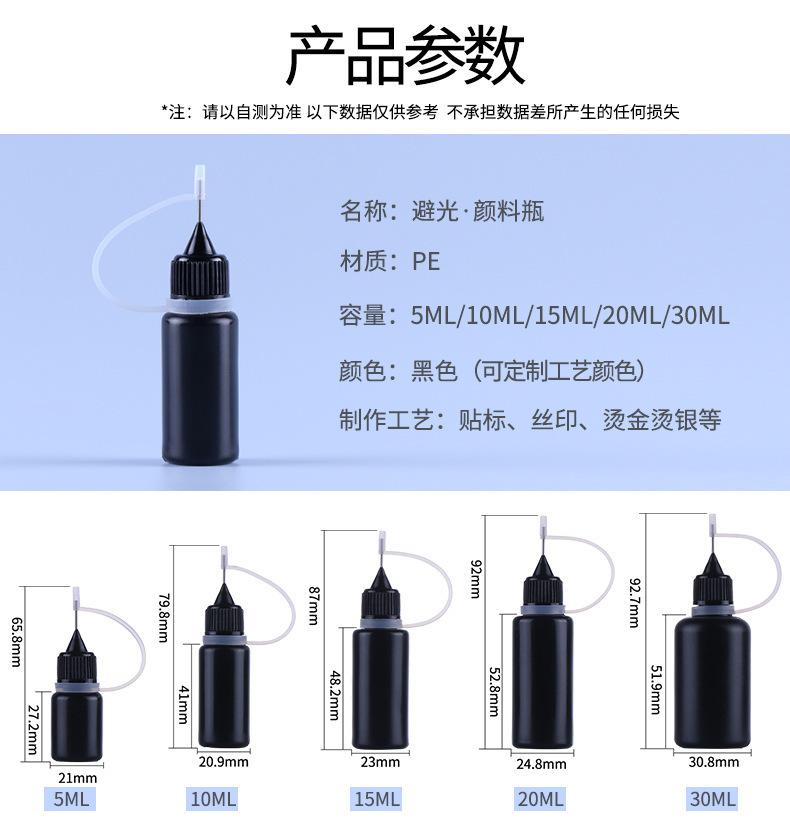 产品参数

*注：请以自测为准 以下数据仅供参考 不承担数据差所产生的任何损失

名称：避光·颜料瓶

材质：PE

容量：5ML/10ML/15ML/20ML/30ML

颜色：黑色（可定制工艺颜色）

制作工艺：贴标、丝印、烫金烫银等

65.8mm
27.2mm
21mm
5ML

79.8mm
41mm
20.9mm
10ML

87mm
48.2mm
23mm
15ML

92mm
52.8mm
24.8mm
20ML

92.7mm
51.9mm
30.8mm
30ML