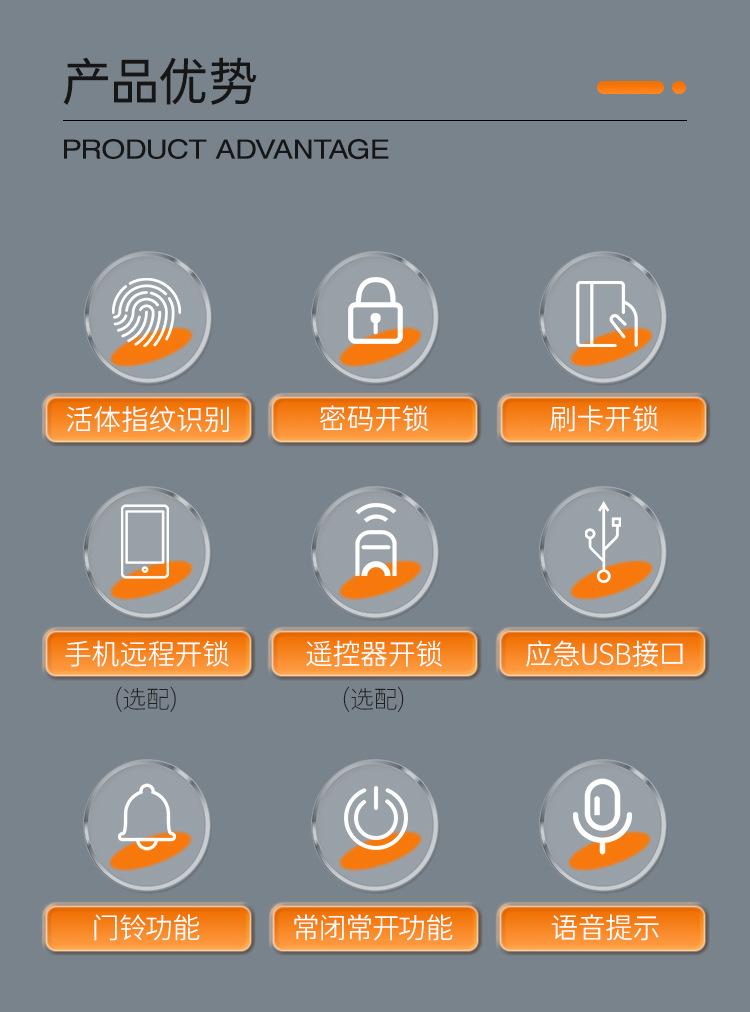 产品优势

PRODUCT ADVANTAGE

活体指纹识别

密码开锁

刷卡开锁

手机远程开锁
(选配)

遥控器开锁
(选配)

应急USB接口

门铃功能

常闭常开功能

语音提示