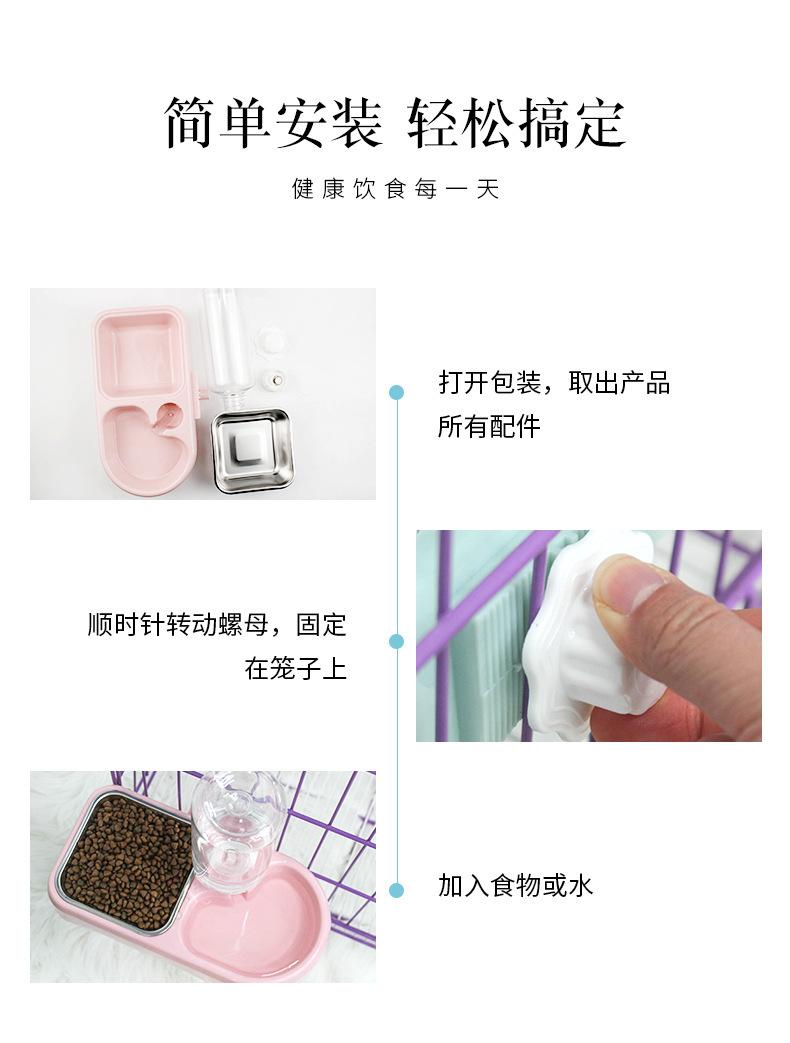 简单安装 轻松搞定

健康饮食每一天

打开包装，取出产品所有配件

顺时针转动螺母，固定在笼子上

加入食物或水